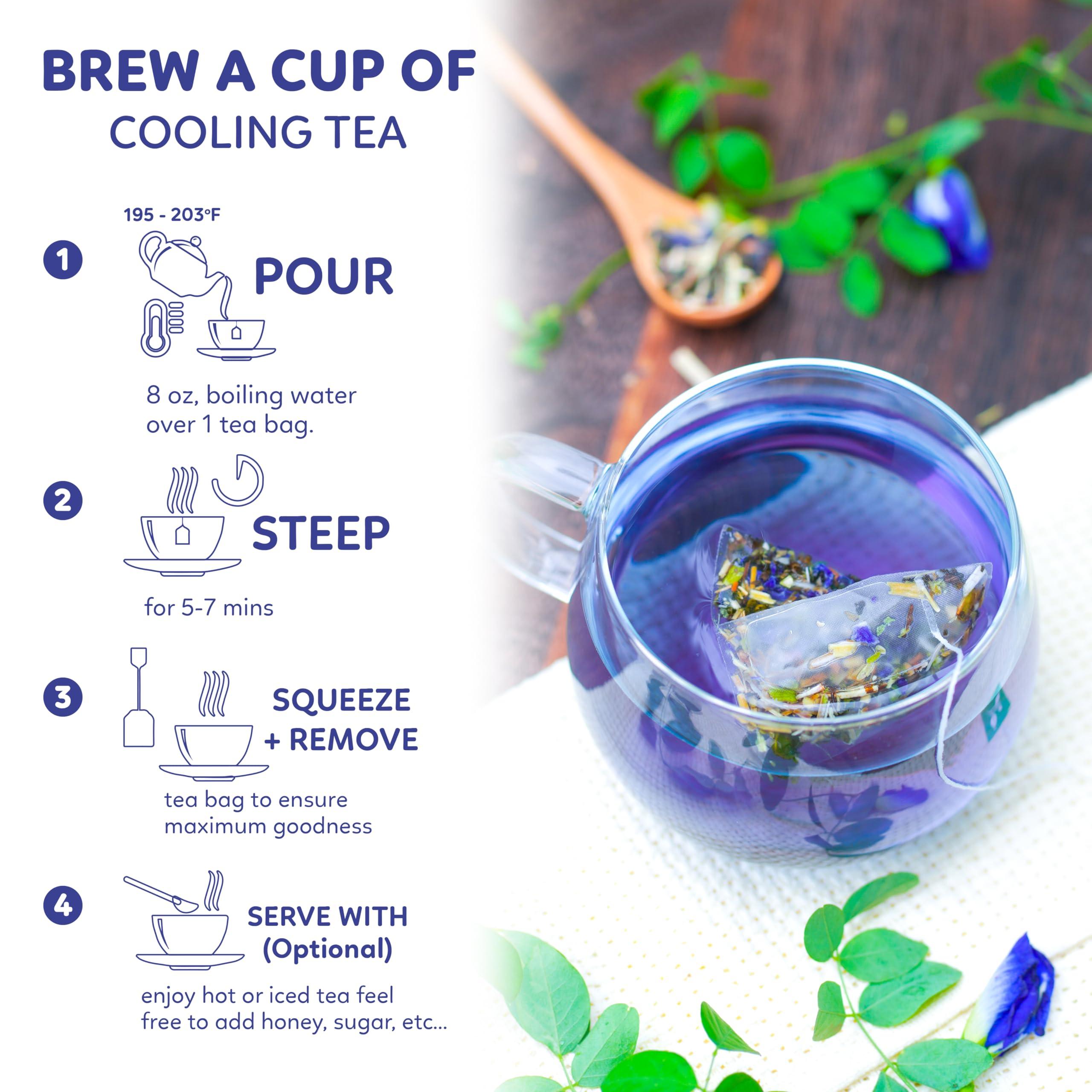 BREW A CUP OF
COOLING TEA

195 - 203°F

1 POUR

8 oz, boiling water over 1 tea bag.

2 STEEP

for 5-7 mins

3 SQUEEZE + REMOVE

tea bag to ensure maximum goodness

4 SERVE WITH (Optional)

enjoy hot or iced tea feel free to add honey, sugar, etc...