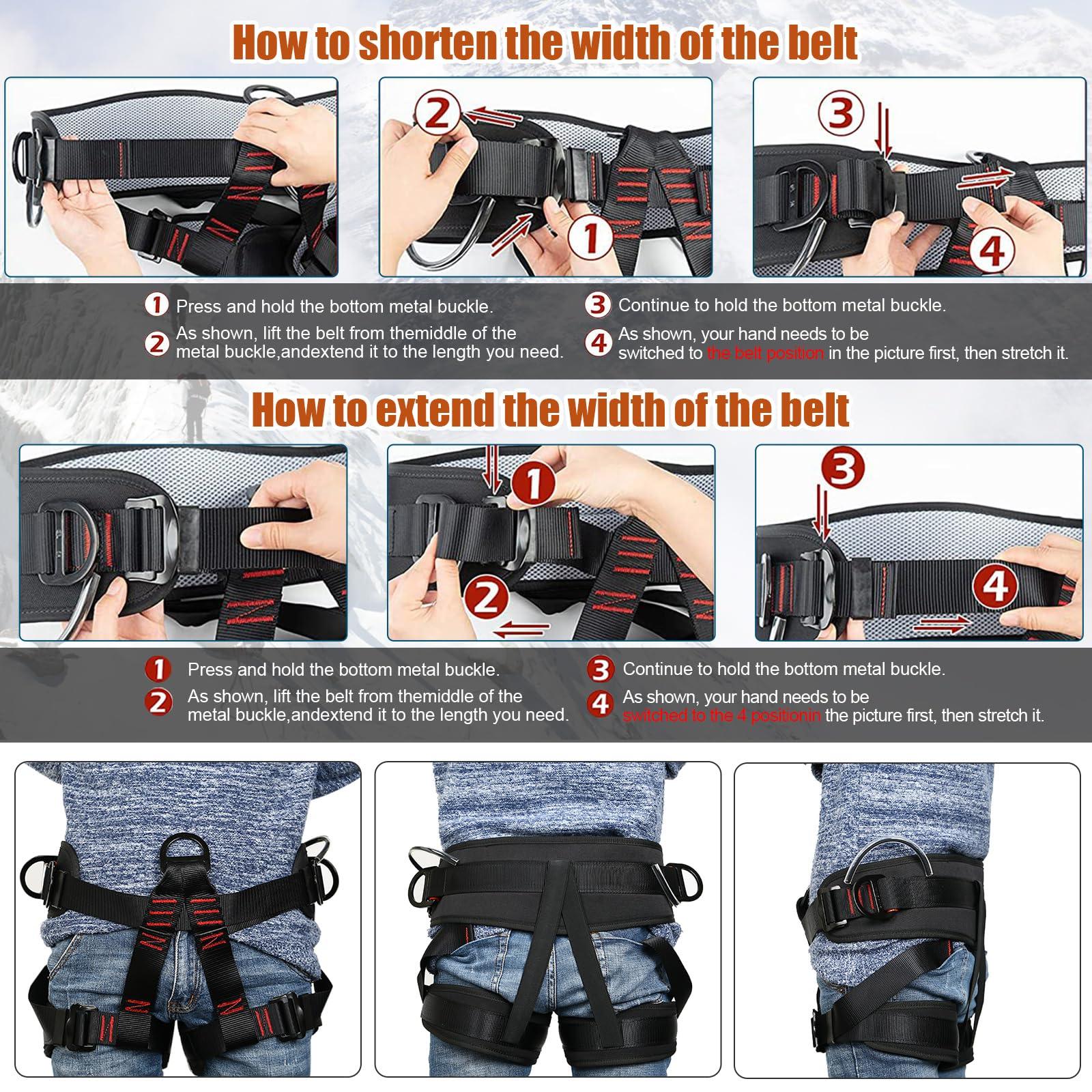 How to shorten the width of the belt

2

1

3

4

1 Press and hold the bottom metal buckle.

2 As shown, lift the belt from themiddle of the metal buckle,andextend it to the length you need.

3 Continue to hold the bottom metal buckle.

4 As shown, your hand needs to be switched to the belt position in the picture first, then stretch it.

How to extend the width of the belt

1

2

3

4

1 Press and hold the bottom metal buckle.

2 As shown, lift the belt from themiddle of the metal buckle,andextend it to the length you need.

3 Continue to hold the bottom metal buckle.

4 As shown, your hand needs to be switched to the 4 positionin the picture first, then stretch it.