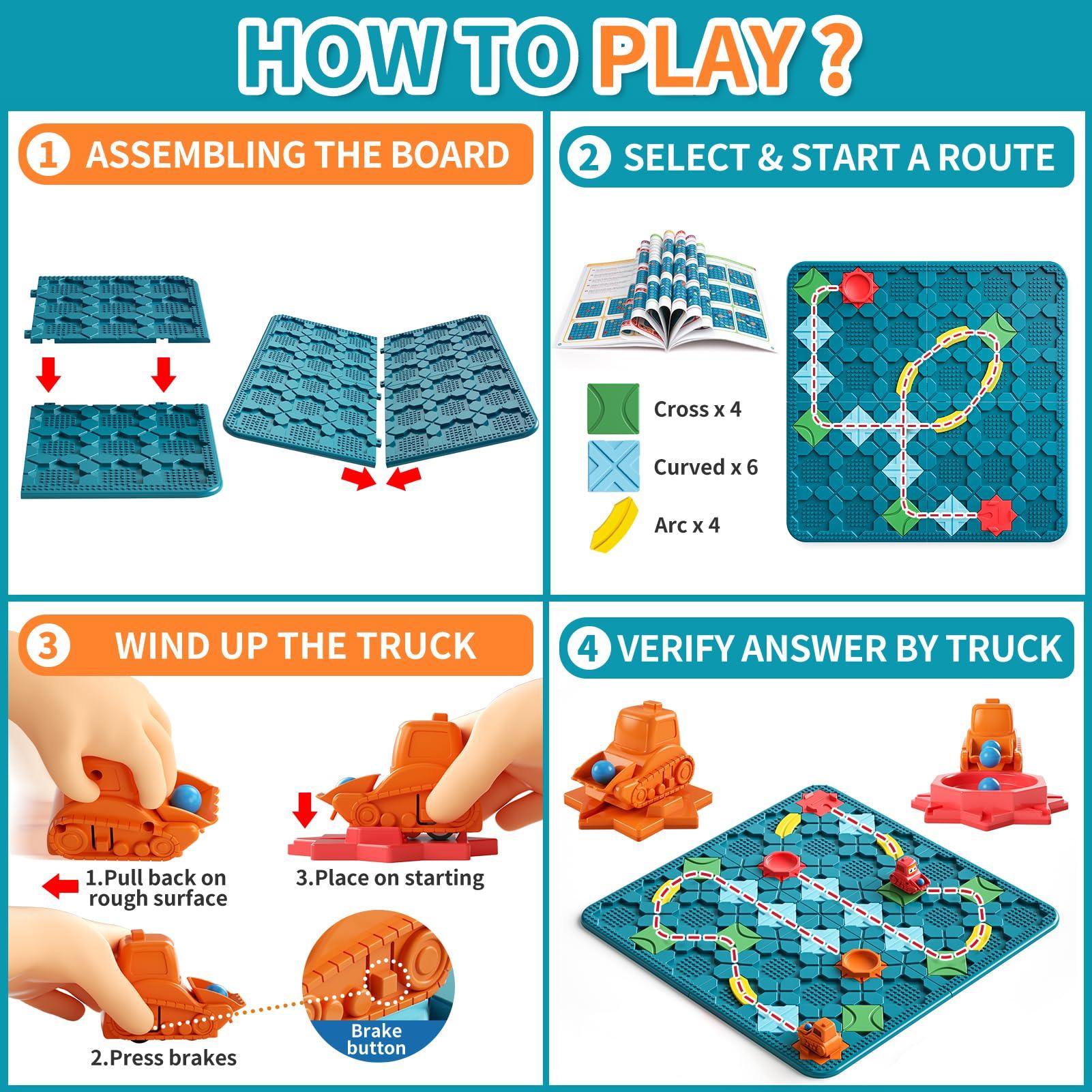 HOW TO PLAY ?

1 ASSEMBLING THE BOARD

2 SELECT & START A ROUTE

Cross x 4

Curved x 6

Arc x 4

3 WIND UP THE TRUCK

1.Pull back on rough surface

3.Place on starting

2.Press brakes

Brake button

4 VERIFY ANSWER BY TRUCK