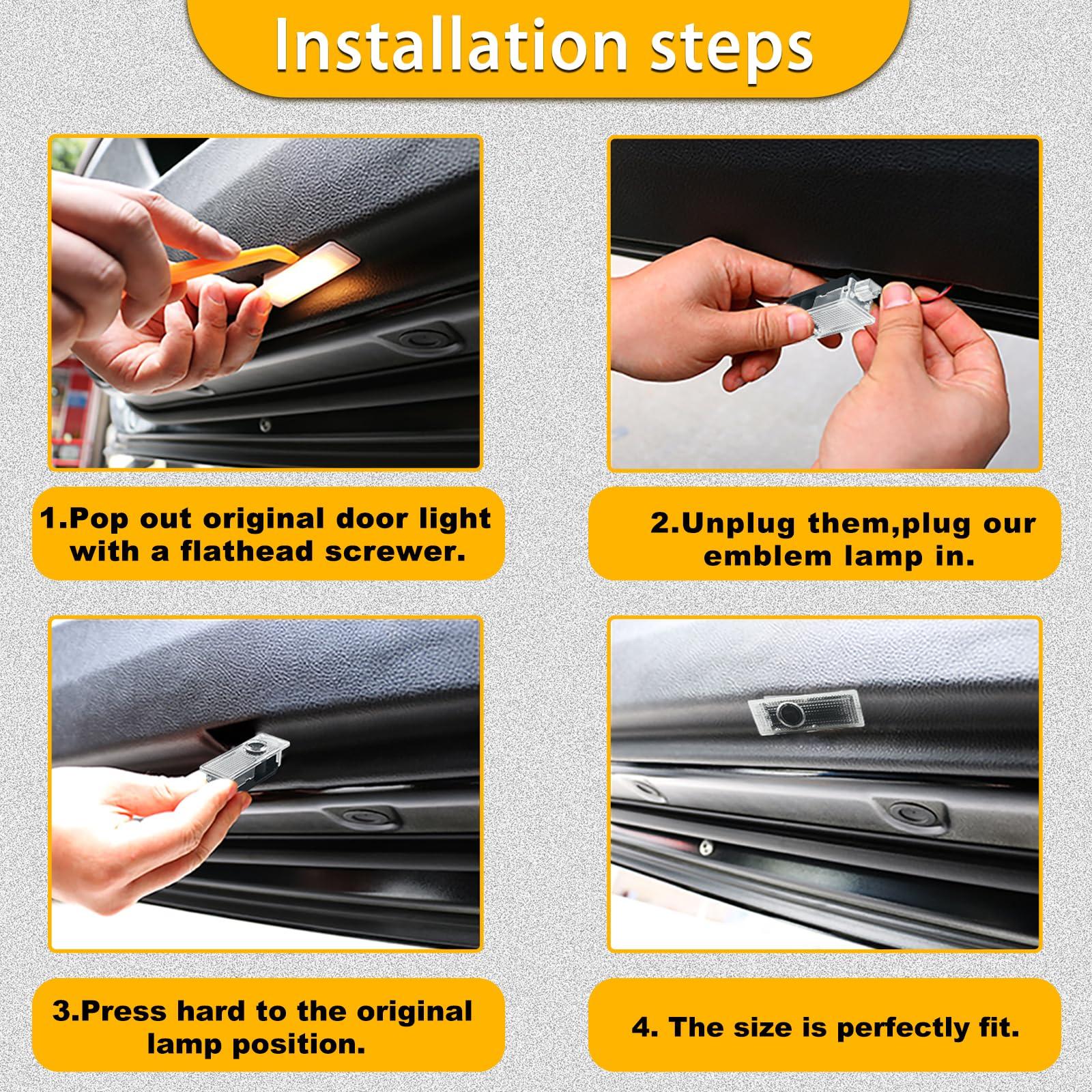 Installation steps

1.Pop out original door light with a flathead screwer.

2.Unplug them,plug our emblem lamp in.

3.Press hard to the original lamp position.

4. The size is perfectly fit.