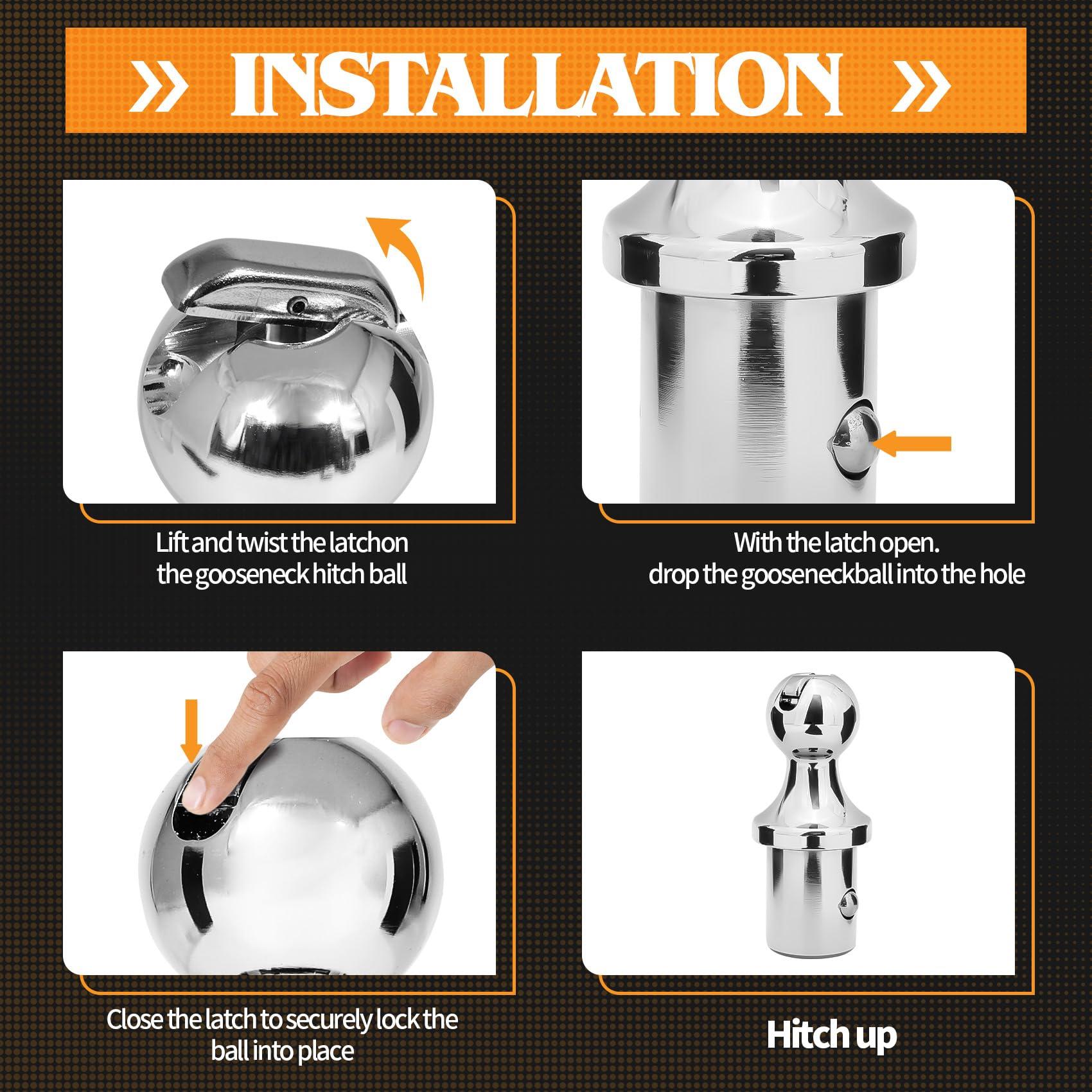 » INSTALLATION »

Lift and twist the latchon the gooseneck hitch ball

With the latch open. drop the gooseneckball into the hole

Close the latch to securely lock the ball into place

Hitch up