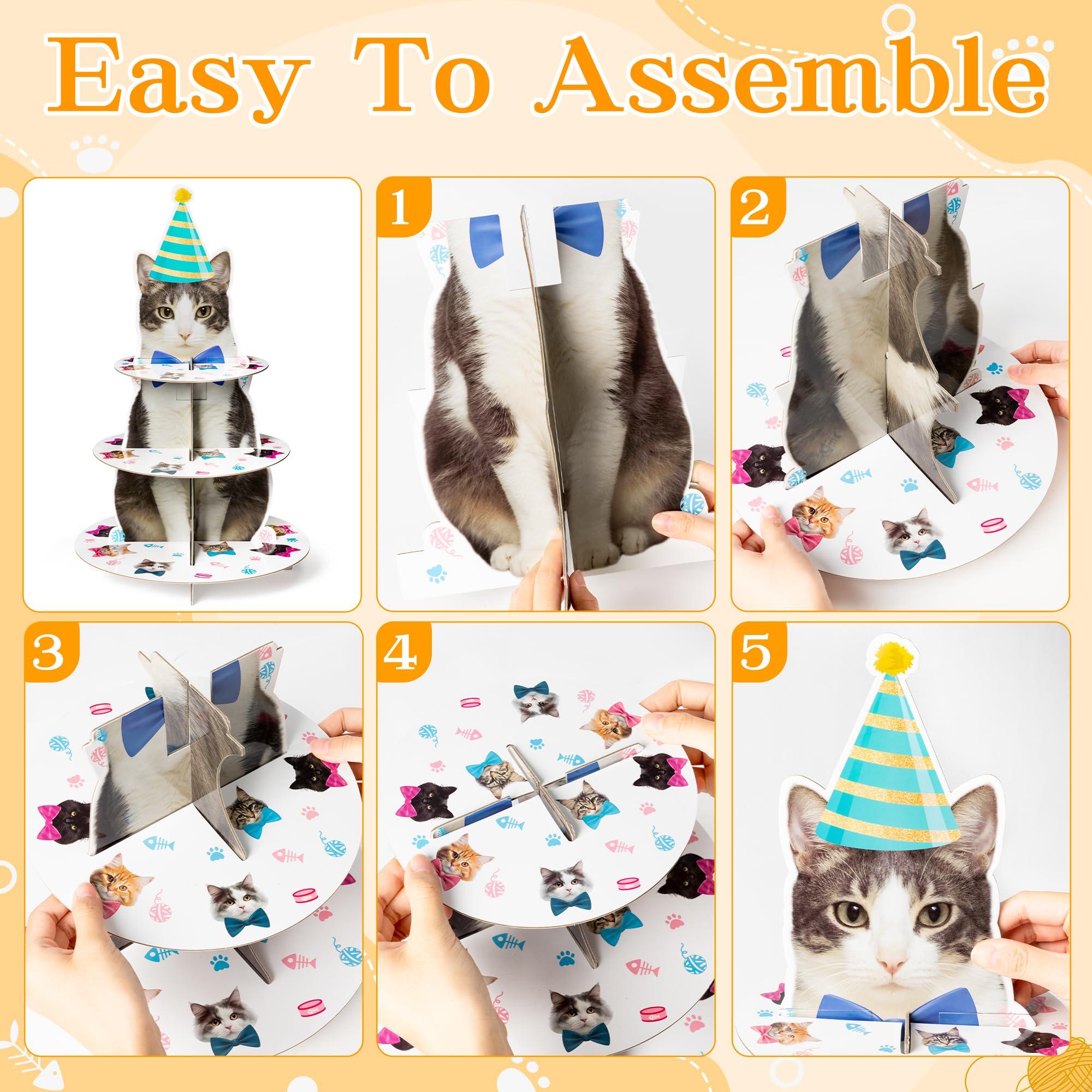 Easy To Assemble

1

2

3

4

5