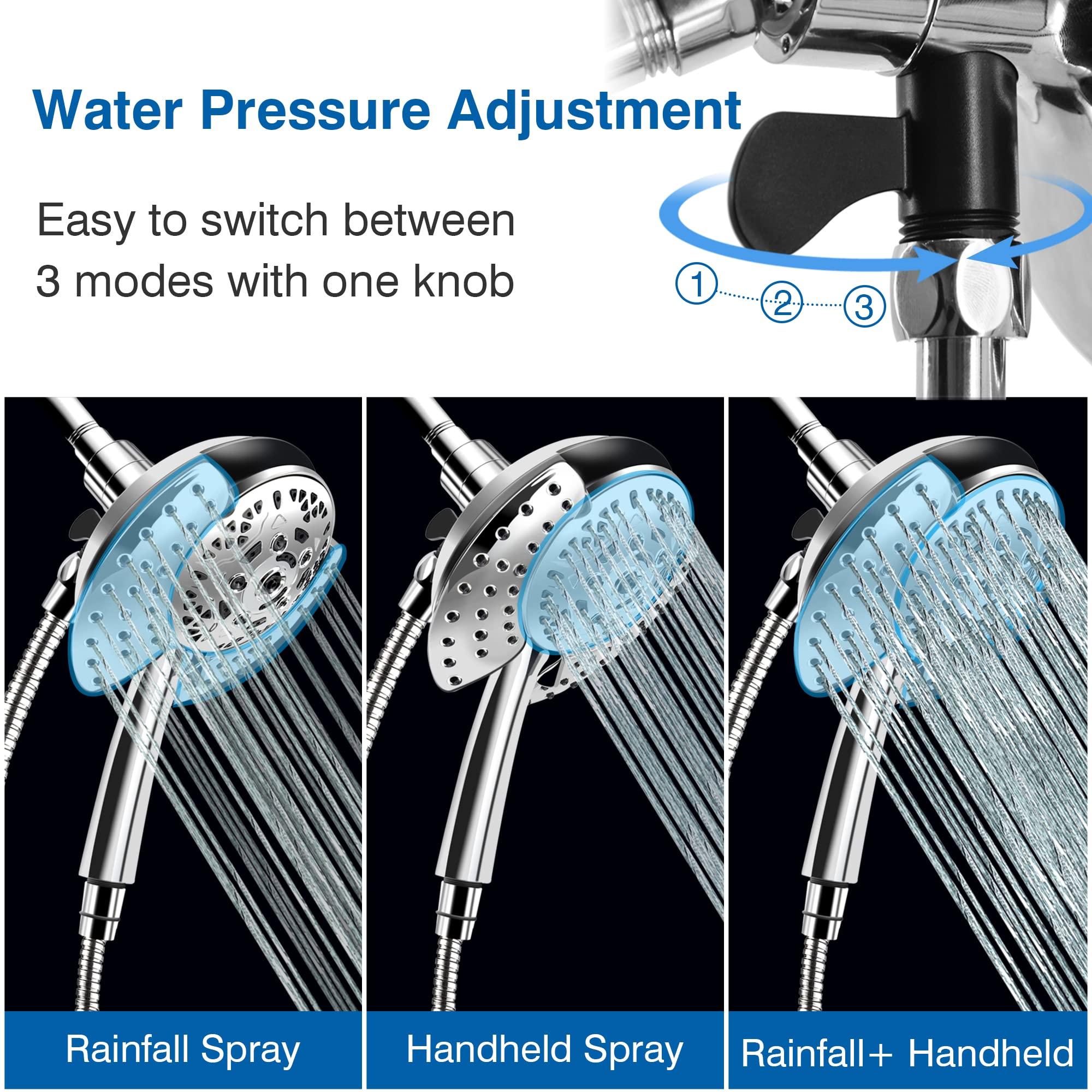 Water Pressure Adjustment

Easy to switch between 3 modes with one knob

①
②
③

Rainfall Spray

Handheld Spray

Rainfall+ Handheld