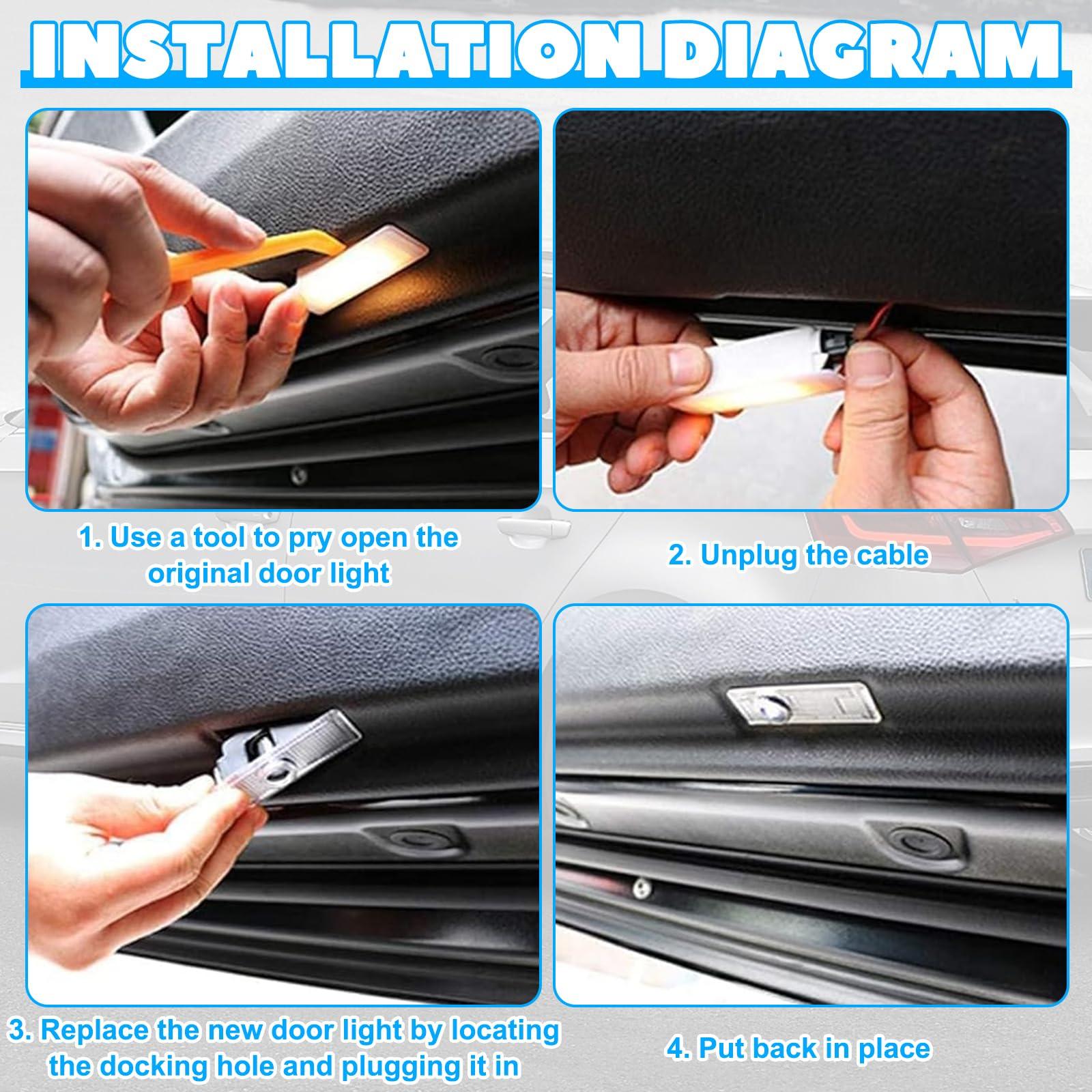 INSTALLATION DIAGRAM

1. Use a tool to pry open the original door light

2. Unplug the cable

3. Replace the new door light by locating the docking hole and plugging it in

4. Put back in place