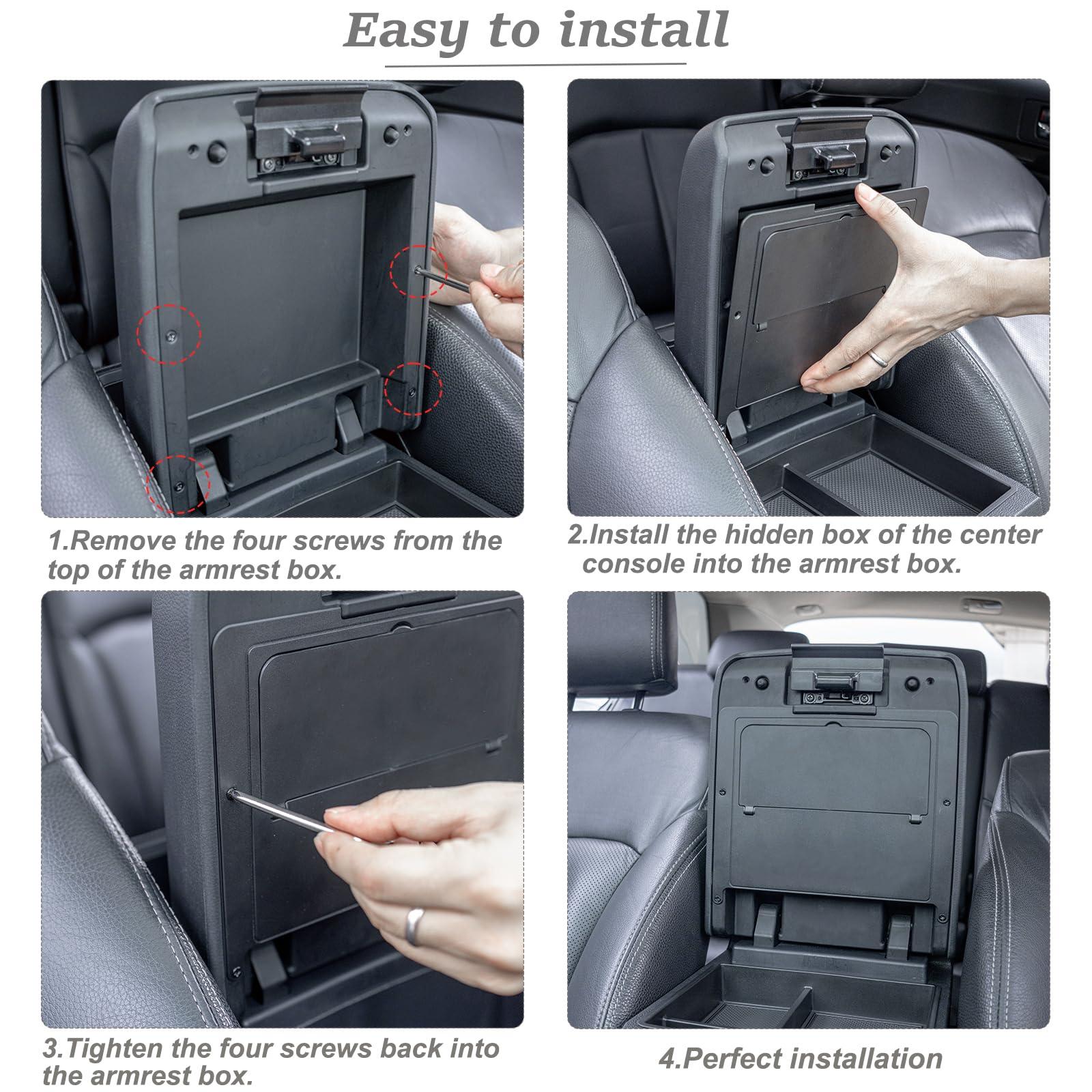 Easy to install

1.Remove the four screws from the top of the armrest box.

2.Install the hidden box of the center console into the armrest box.

3.Tighten the four screws back into the armrest box.

4.Perfect installation