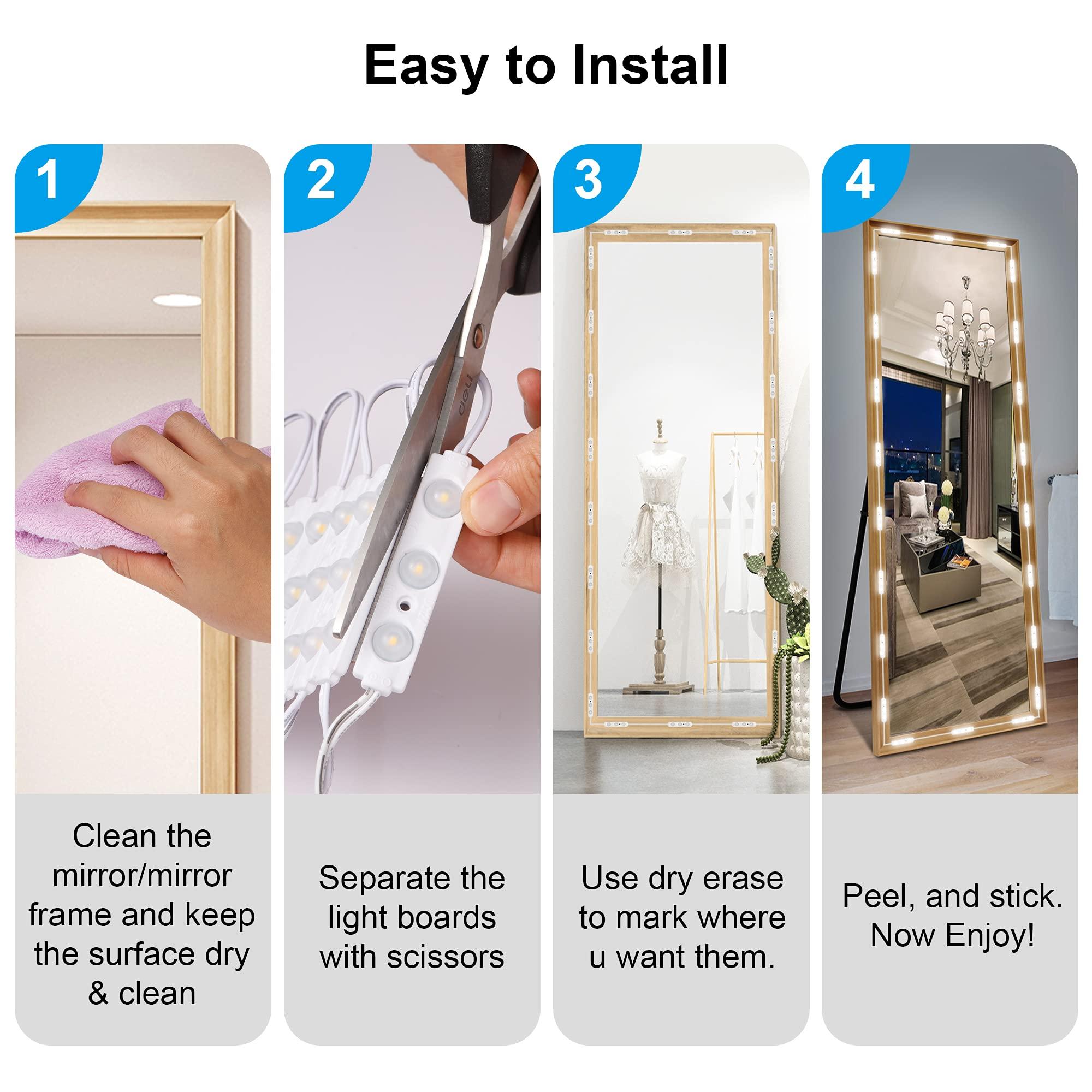 Easy to Install

1

Clean the mirror/mirror frame and keep the surface dry & clean

2

deli

Separate the light boards with scissors

3

Use dry erase to mark where u want them.

4

Peel, and stick. Now Enjoy!