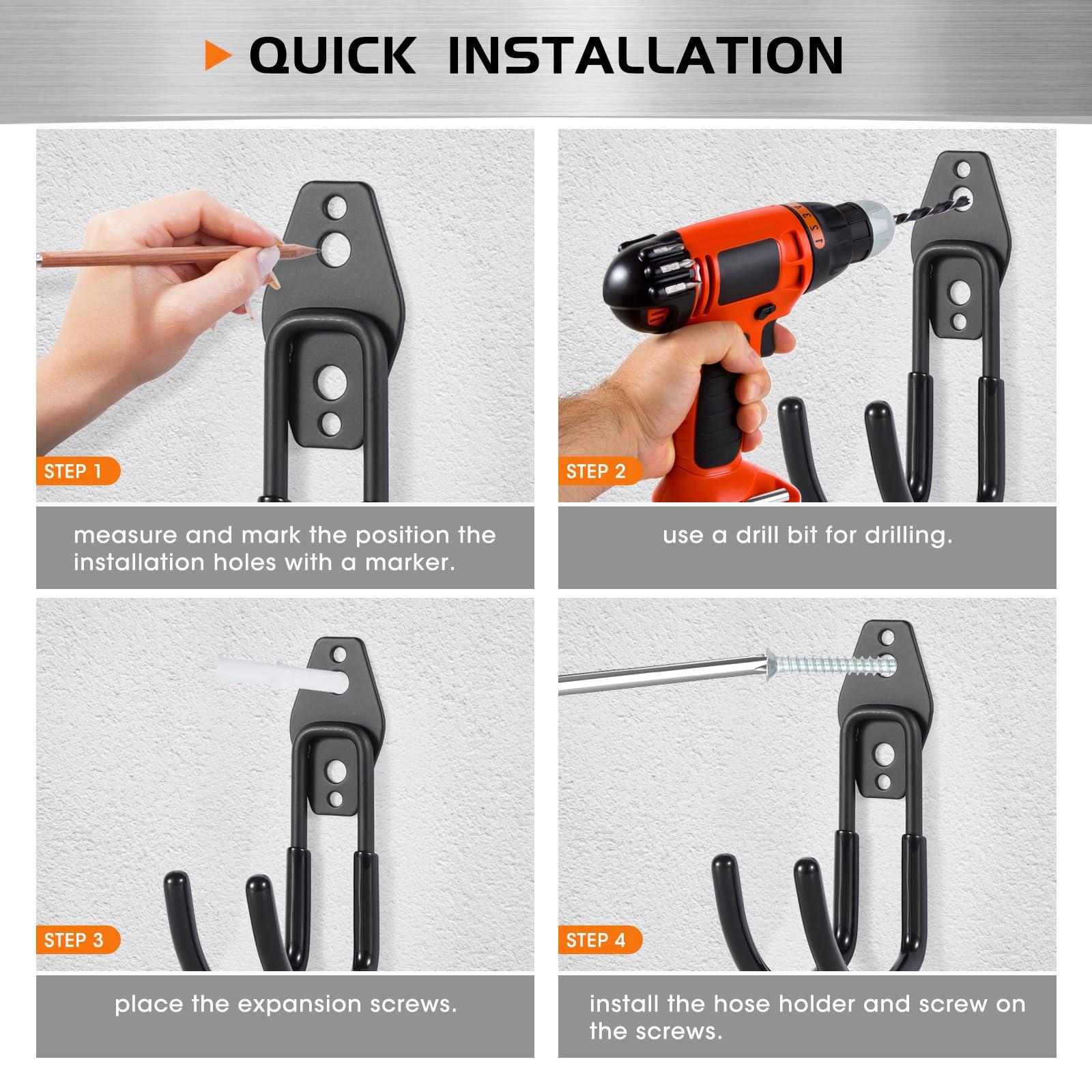 QUICK INSTALLATION

STEP 1

measure and mark the position the installation holes with a marker.

STEP 2

use a drill bit for drilling.

STEP 3

place the expansion screws.

STEP 4

install the hose holder and screw on the screws.