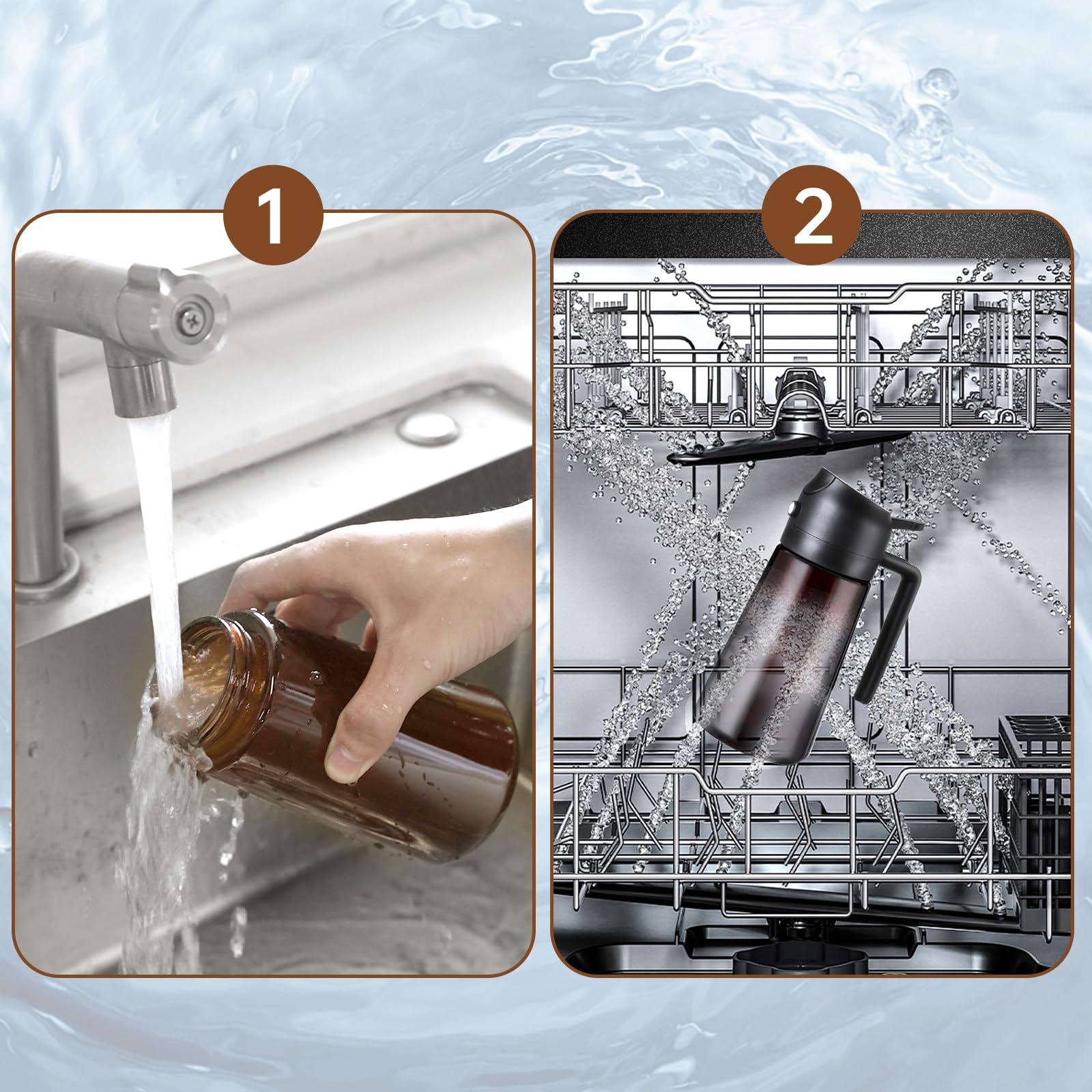 1

2