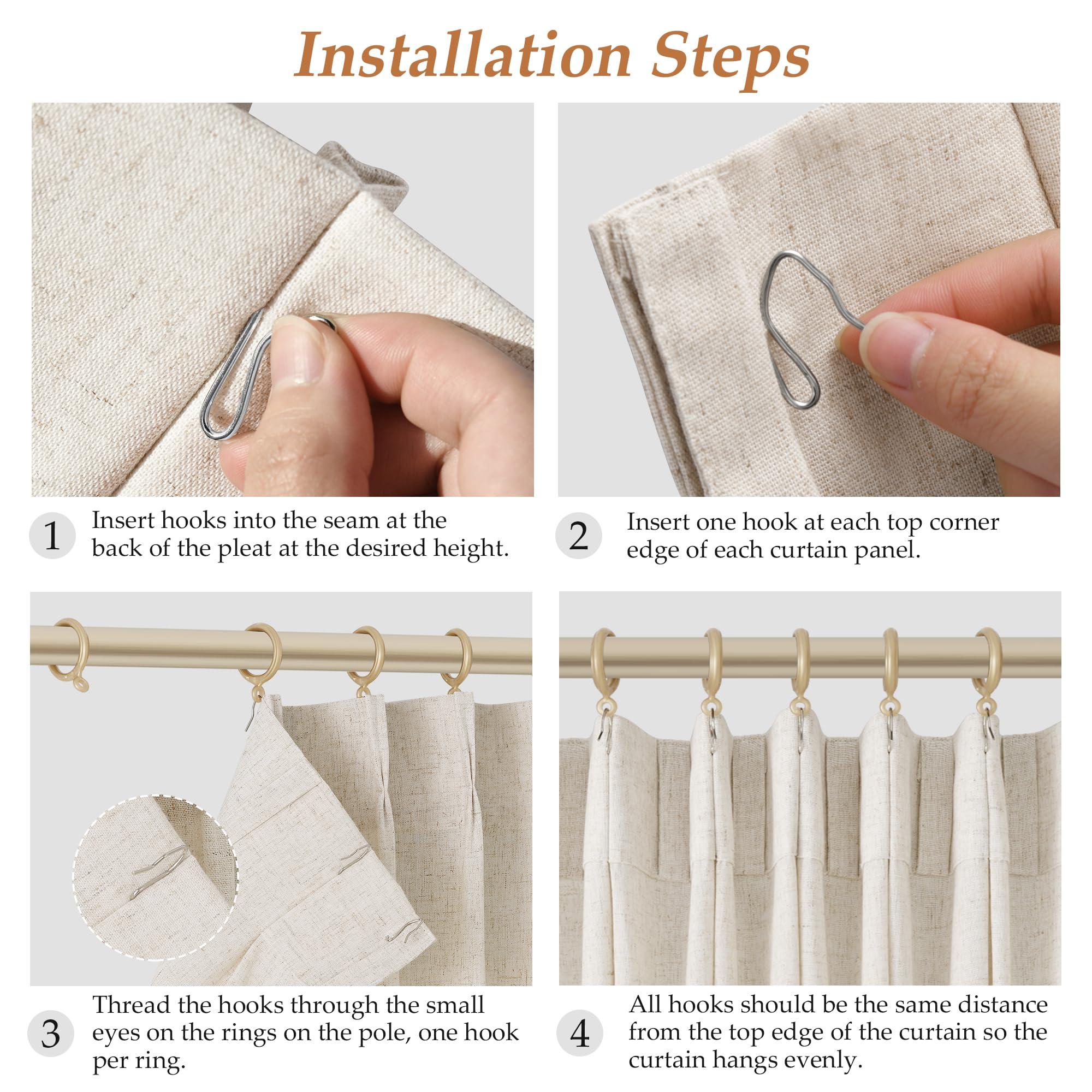 Installation Steps

1 Insert hooks into the seam at the back of the pleat at the desired height.

2 Insert one hook at each top corner edge of each curtain panel.

3 Thread the hooks through the small eyes on the rings on the pole, one hook per ring.

4 All hooks should be the same distance from the top edge of the curtain so the curtain hangs evenly.