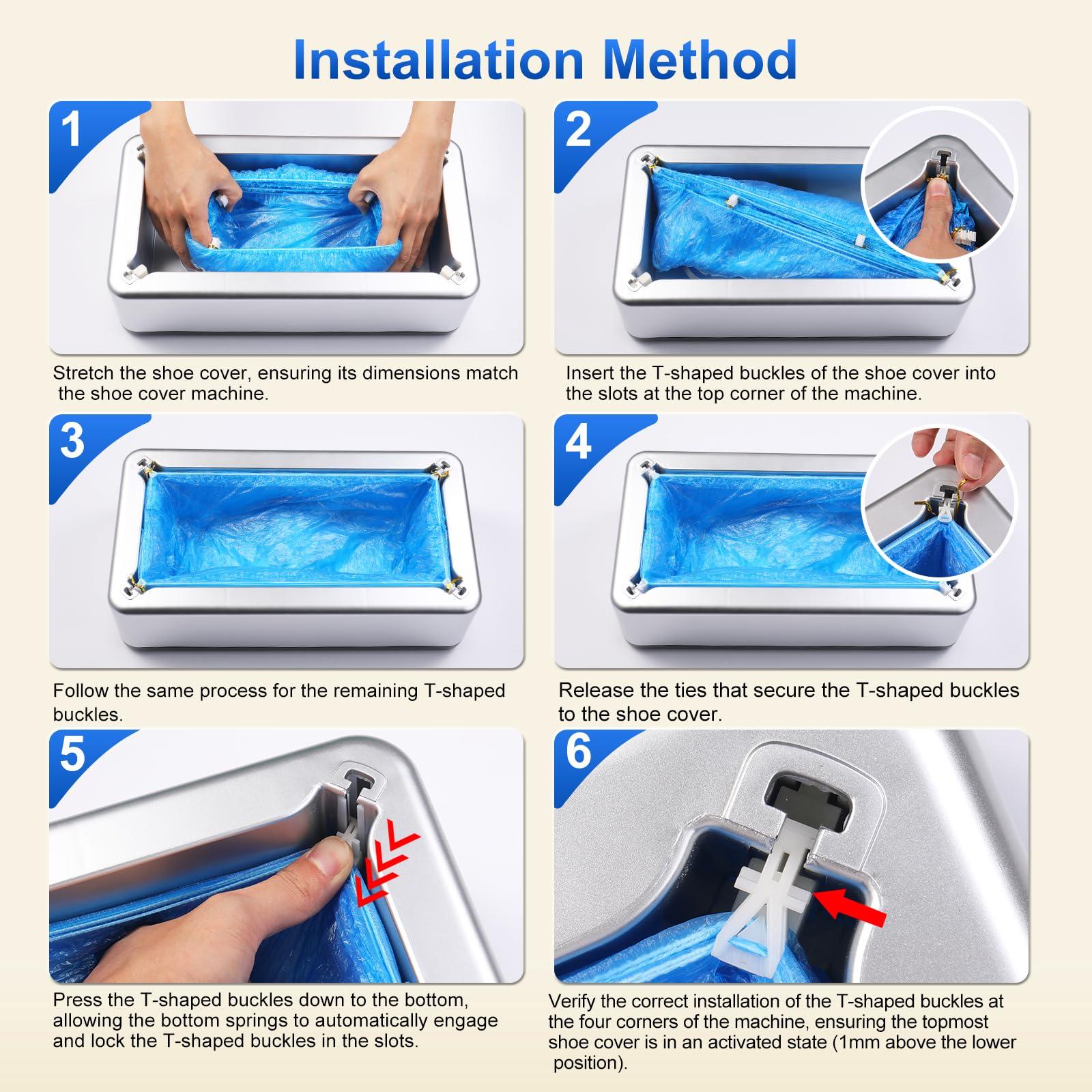 Installation Method

1

Stretch the shoe cover, ensuring its dimensions match the shoe cover machine.

2

Insert the T-shaped buckles of the shoe cover into the slots at the top corner of the machine.

3

Follow the same process for the remaining T-shaped buckles.

4

Release the ties that secure the T-shaped buckles to the shoe cover.

5

Press the T-shaped buckles down to the bottom, allowing the bottom springs to automatically engage and lock the T-shaped buckles in the slots.

6

Verify the correct installation of the T-shaped buckles at the four corners of the machine, ensuring the topmost shoe cover is in an activated state (1mm above the lower position).