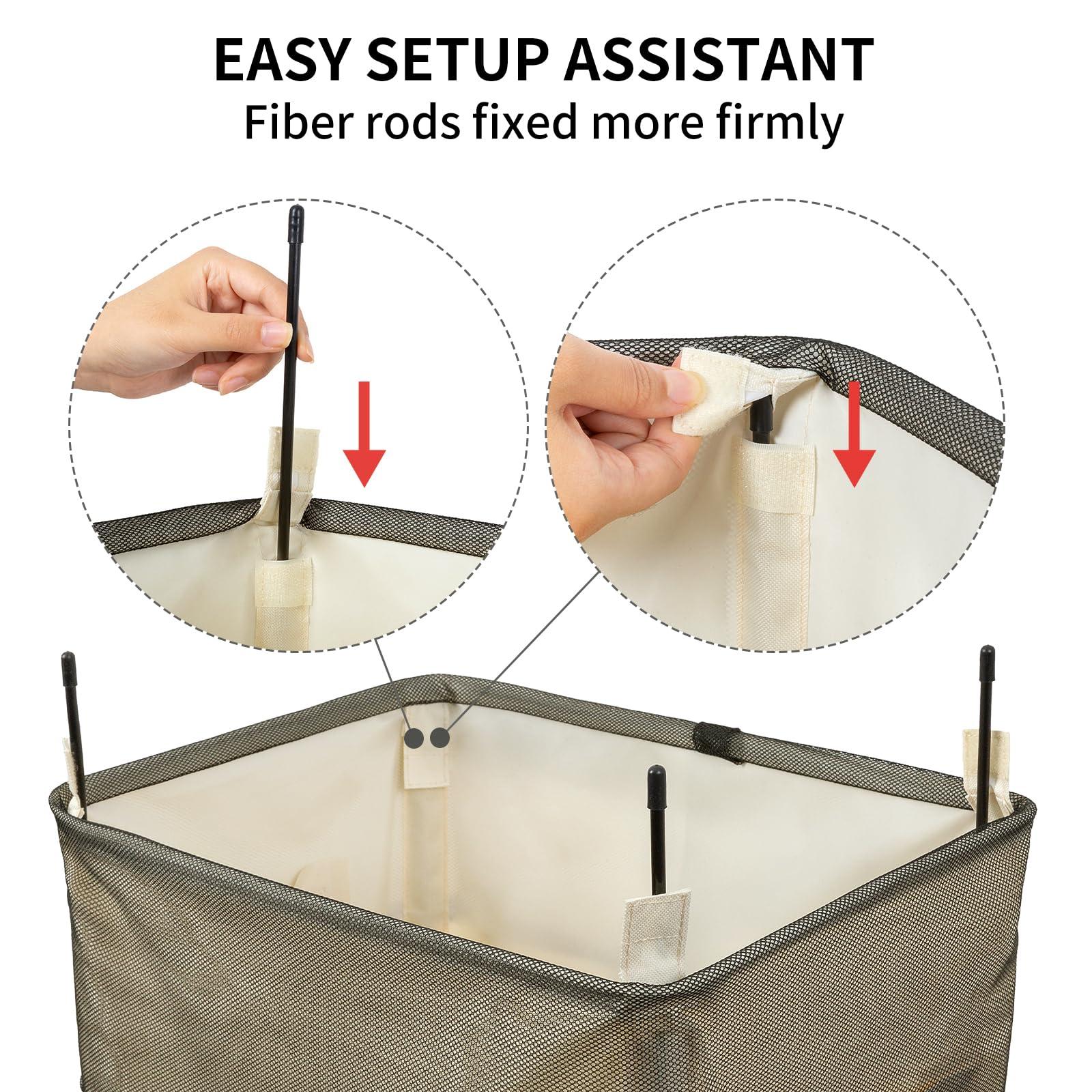 EASY SETUP ASSISTANT
Fiber rods fixed more firmly