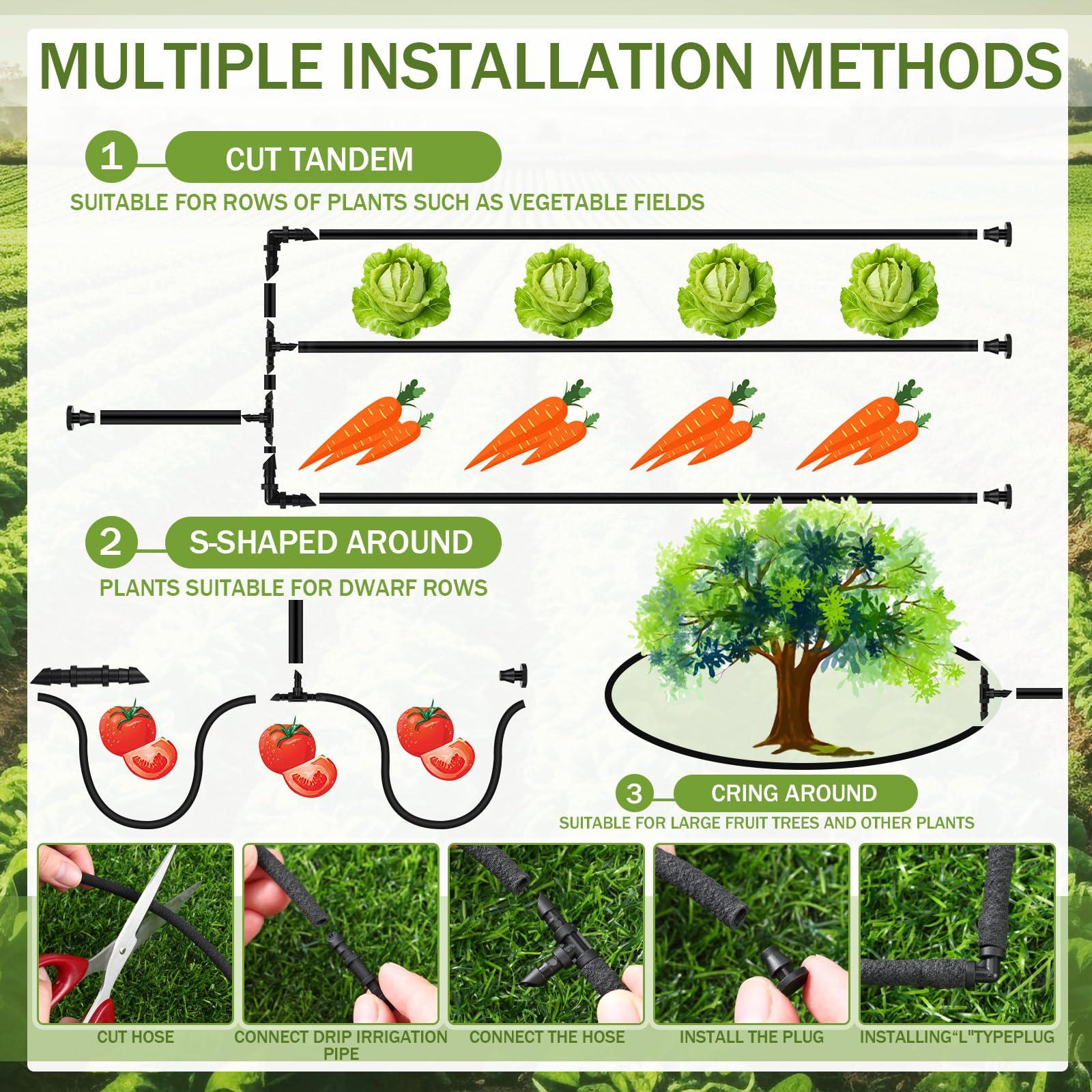 MULTIPLE INSTALLATION METHODS

1 CUT TANDEM

SUITABLE FOR ROWS OF PLANTS SUCH AS VEGETABLE FIELDS

2 S-SHAPED AROUND

PLANTS SUITABLE FOR DWARF ROWS

3 CRING AROUND

SUITABLE FOR LARGE FRUIT TREES AND OTHER PLANTS

CUT HOSE

CONNECT DRIP IRRIGATION PIPE

CONNECT THE HOSE

INSTALL THE PLUG

INSTALLING“L"TYPEPLUG