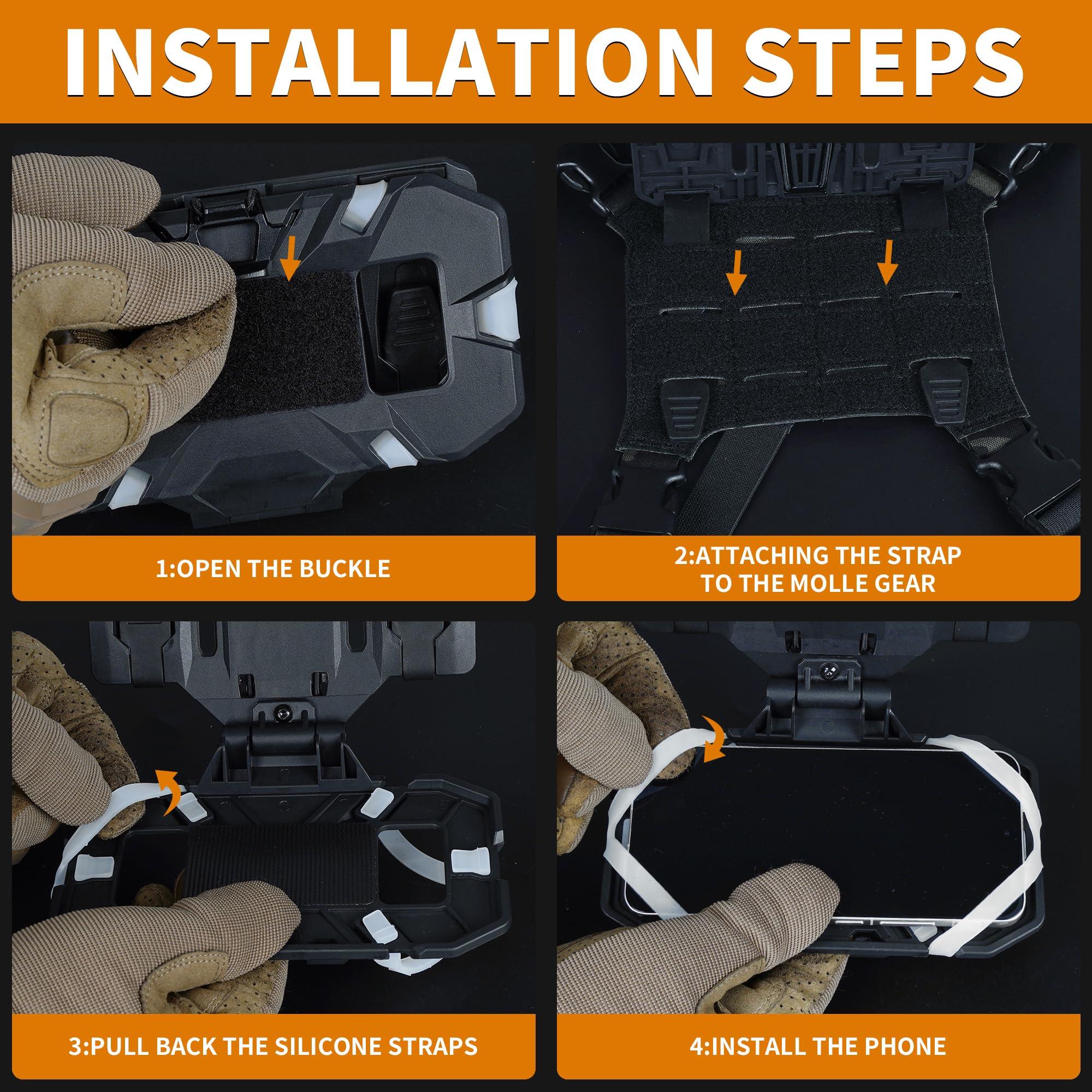 INSTALLATION STEPS

1:OPEN THE BUCKLE

2:ATTACHING THE STRAP TO THE MOLLE GEAR

3:PULL BACK THE SILICONE STRAPS

4:INSTALL THE PHONE