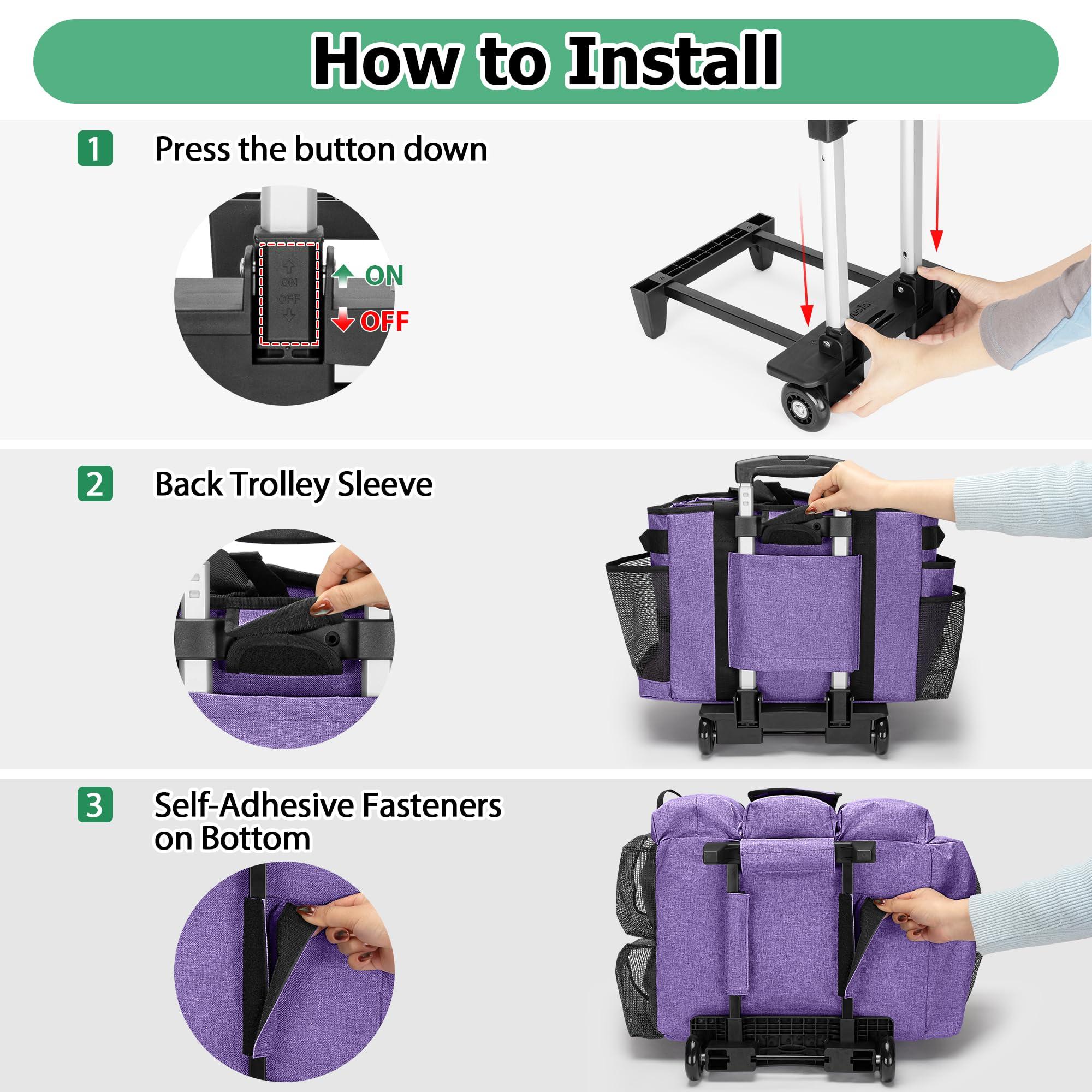 How to Install

1 Press the button down

ON
OFF
ON
OFF

2 Back Trolley Sleeve

3 Self-Adhesive Fasteners on Bottom