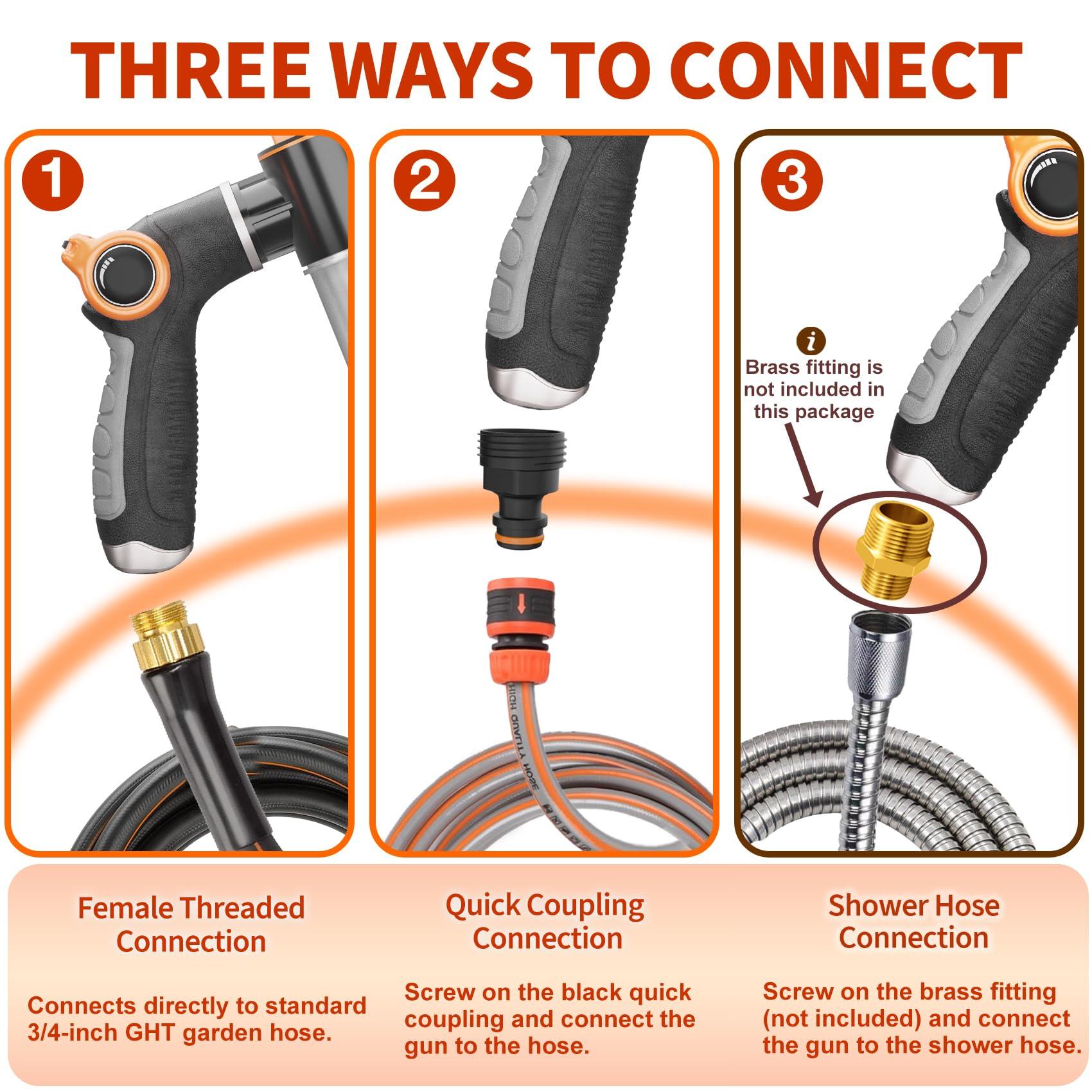 THREE WAYS TO CONNECT

1

2

3

i
Brass fitting is not included in this package

HIGH QUALITY HOSE

Female Threaded Connection

Connects directly to standard 3/4-inch GHT garden hose.

Quick Coupling Connection

Screw on the black quick coupling and connect the gun to the hose.

Shower Hose Connection

Screw on the brass fitting (not included) and connect the gun to the shower hose.