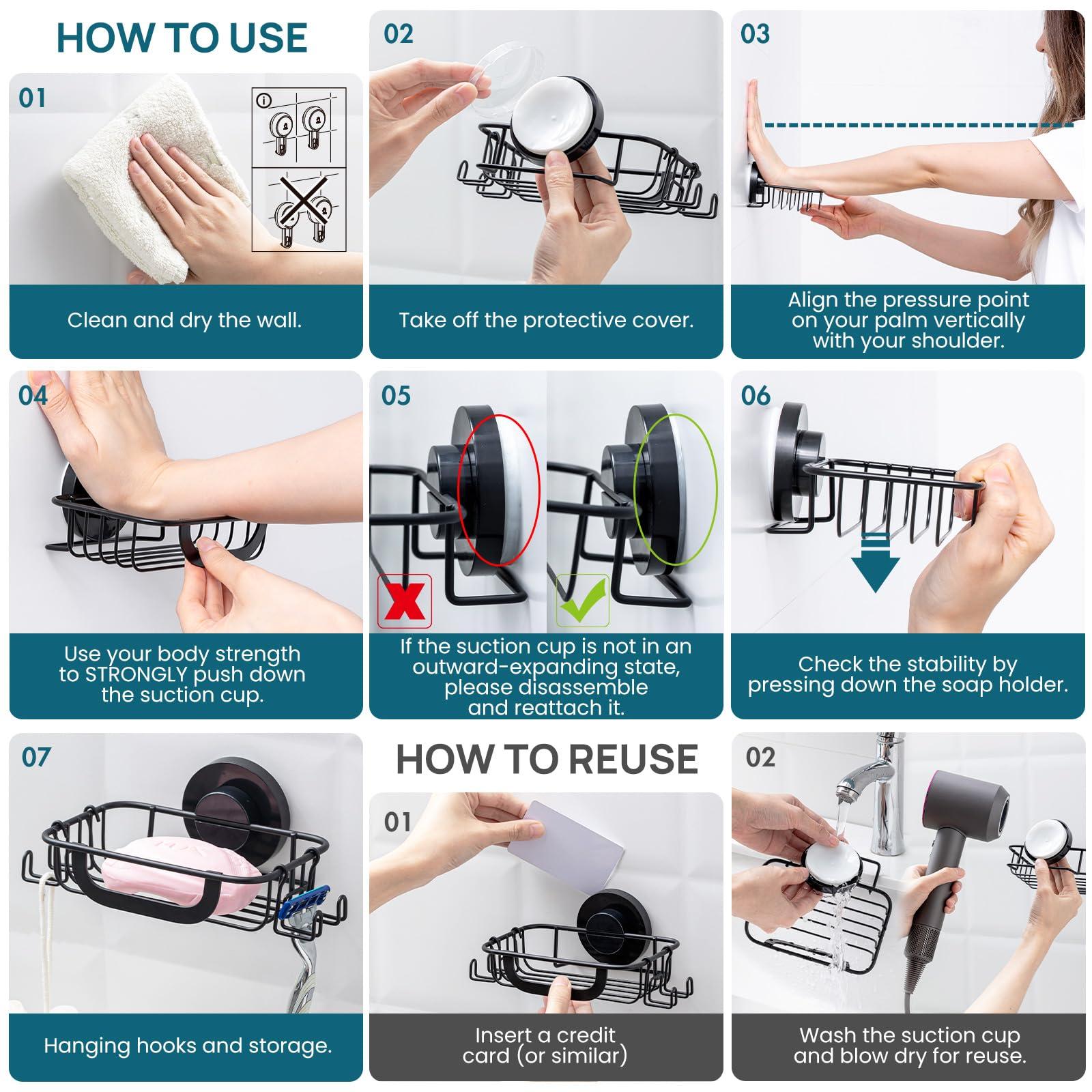 HOW TO USE

01

Clean and dry the wall.

02

Take off the protective cover.

03

Align the pressure point on your palm vertically with your shoulder.

04

Use your body strength to STRONGLY push down the suction cup.

05

If the suction cup is not in an outward-expanding state, please disassemble and reattach it.

06

Check the stability by pressing down the soap holder.

07

Hanging hooks and storage.

HOW TO REUSE

01

Insert a credit card (or similar)

02

Wash the suction cup and blow dry for reuse.