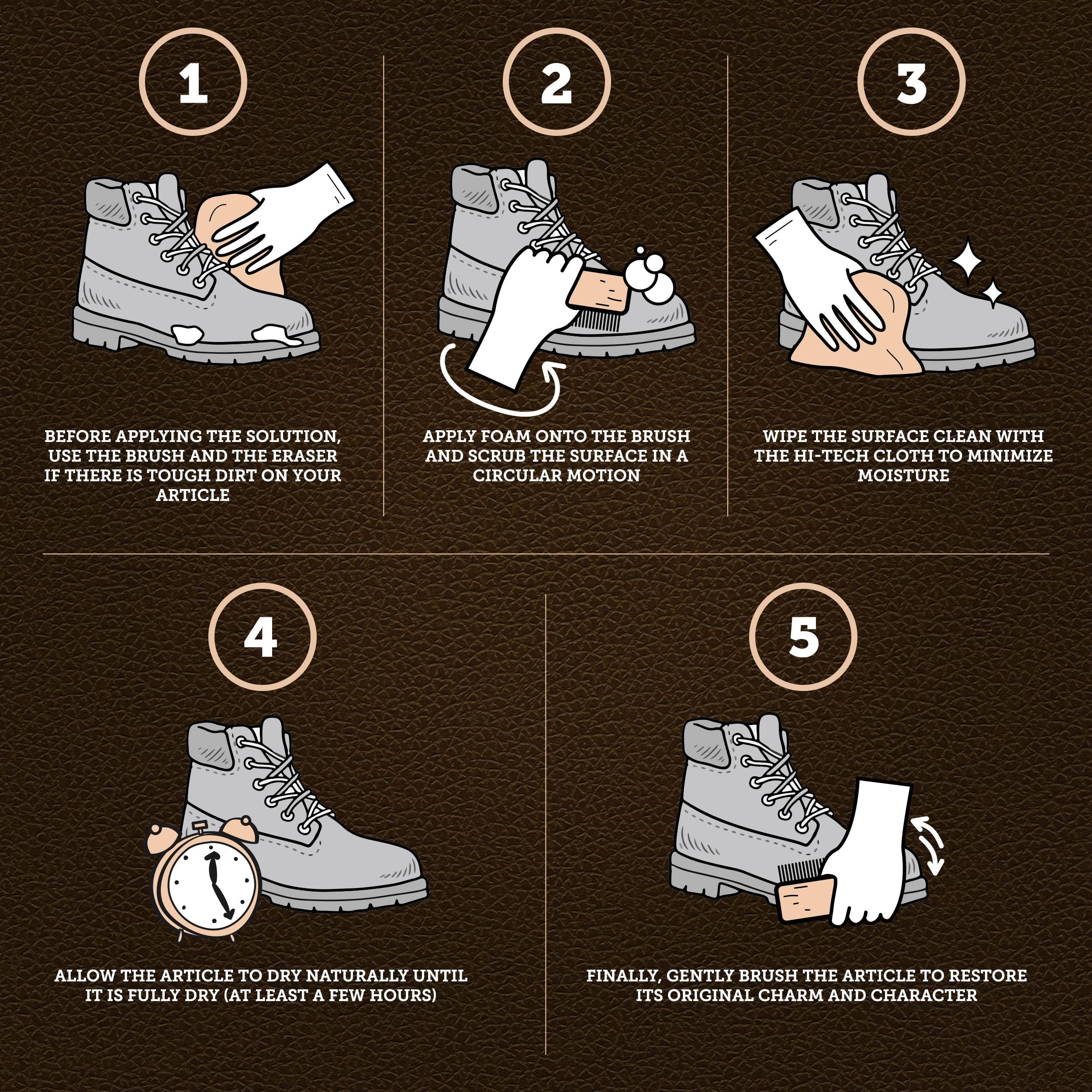 1

BEFORE APPLYING THE SOLUTION, USE THE BRUSH AND THE ERASER IF THERE IS TOUGH DIRT ON YOUR ARTICLE

2

APPLY FOAM ONTO THE BRUSH AND SCRUB THE SURFACE IN A CIRCULAR MOTION

3

WIPE THE SURFACE CLEAN WITH THE HI-TECH CLOTH TO MINIMIZE MOISTURE

4

ALLOW THE ARTICLE TO DRY NATURALLY UNTIL IT IS FULLY DRY (AT LEAST A FEW HOURS)

5

FINALLY, GENTLY BRUSH THE ARTICLE TO RESTORE ITS ORIGINAL CHARM AND CHARACTER