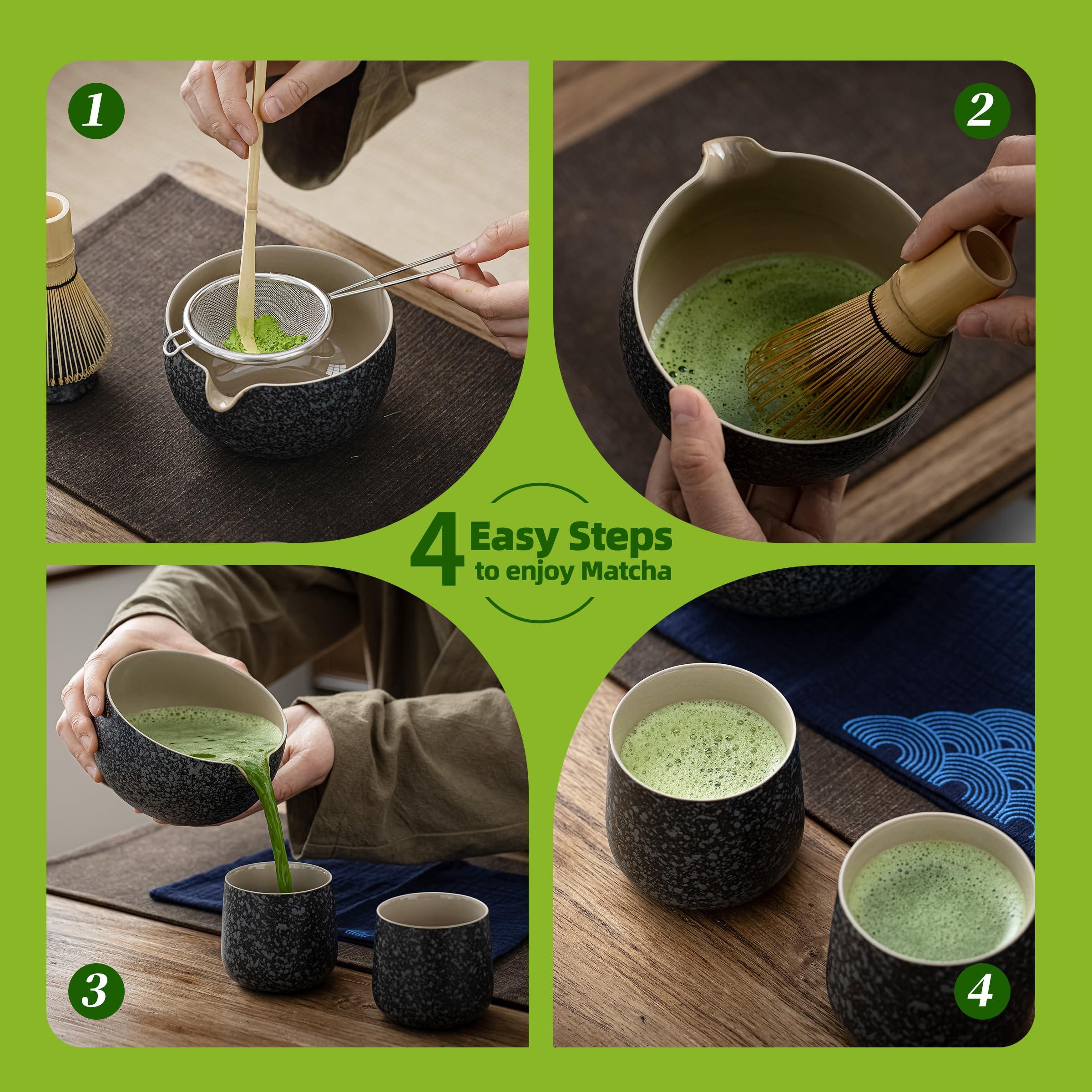 1

2

4 Easy Steps to enjoy Matcha

3

4