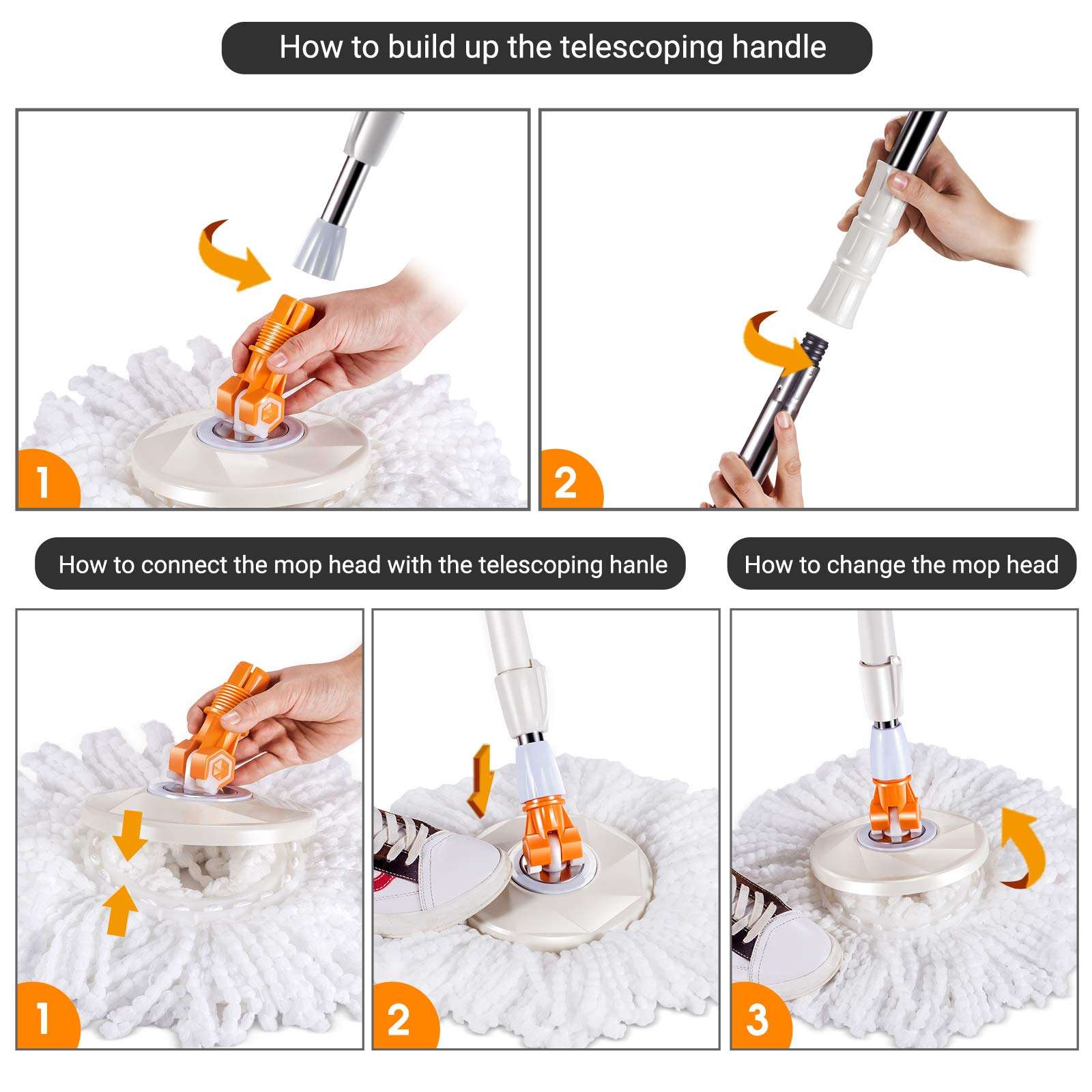 How to build up the telescoping handle

1

2

How to connect the mop head with the telescoping hanle

How to change the mop head

1

2

3