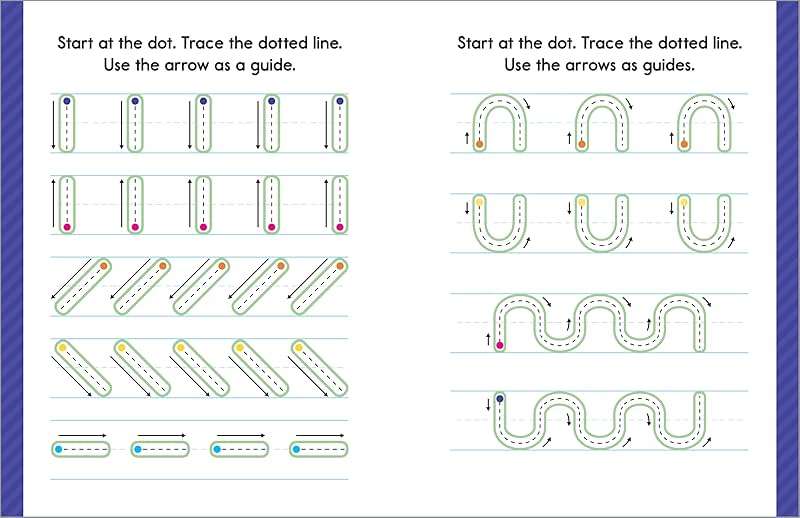 Start at the dot. Trace the dotted line.
Use the arrow as a guide.

Start at the dot. Trace the dotted line.
Use the arrows as guides.