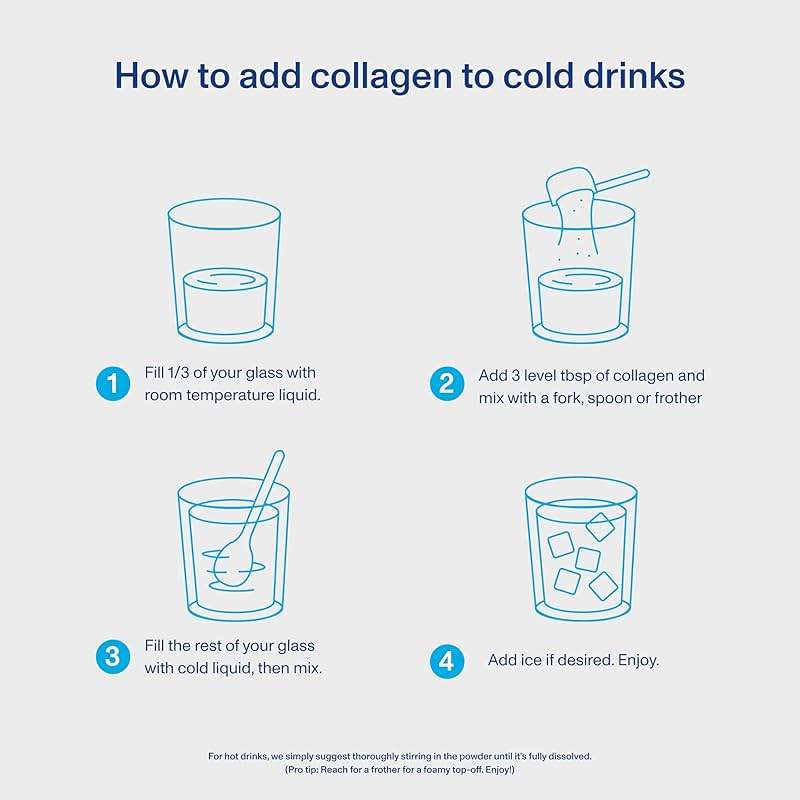 How to add collagen to cold drinks

1 Fill 1/3 of your glass with room temperature liquid.

2 Add 3 level tbsp of collagen and mix with a fork, spoon or frother

3 Fill the rest of your glass with cold liquid, then mix.

4 Add ice if desired. Enjoy.

For hot drinks, we simply suggest thoroughly stirring in the powder until it's fully dissolved. (Pro tip: Reach for a frother for a foamy top-off. Enjoy!)