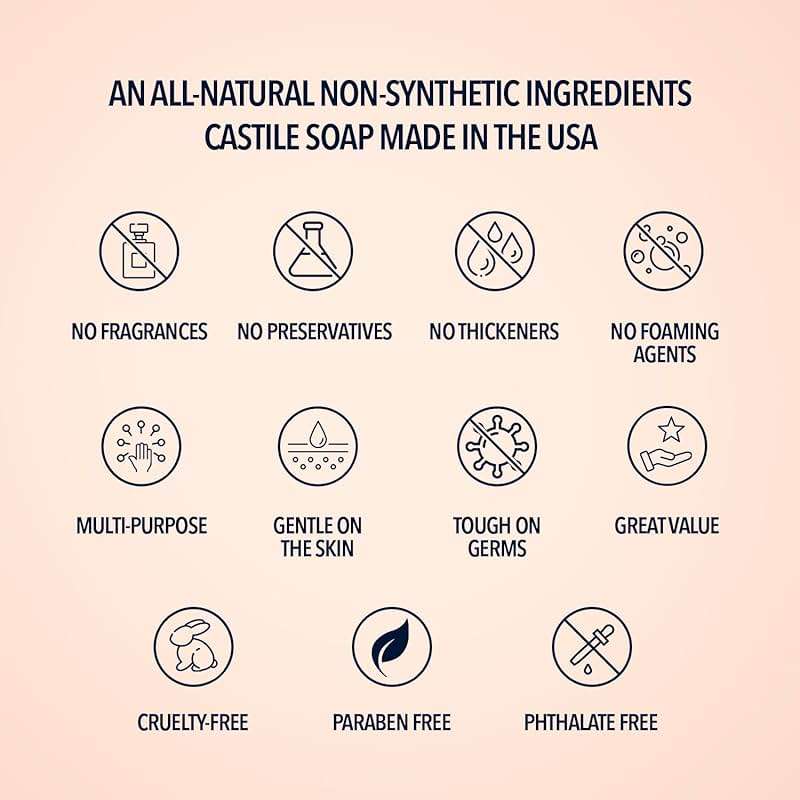 AN ALL-NATURAL NON-SYNTHETIC INGREDIENTS CASTILE SOAP MADE IN THE USA

NO FRAGRANCES

NO PRESERVATIVES

NO THICKENERS

NO FOAMING AGENTS

MULTI-PURPOSE

GENTLE ON THE SKIN

TOUGH ON GERMS

GREAT VALUE

CRUELTY-FREE

PARABEN FREE

PHTHALATE FREE