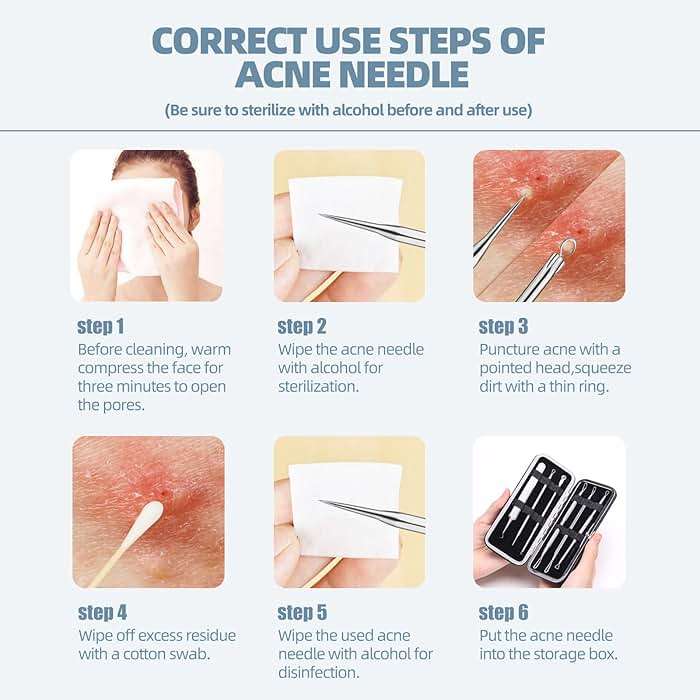 CORRECT USE STEPS OF ACNE NEEDLE
(Be sure to sterilize with alcohol before and after use)

step 1
Before cleaning, warm compress the face for three minutes to open the pores.

step 2
Wipe the acne needle with alcohol for sterilization.

step 3
Puncture acne with a pointed head,squeeze dirt with a thin ring.

step 4
Wipe off excess residue with a cotton swab.

step 5
Wipe the used acne needle with alcohol for disinfection.

step 6
Put the acne needle into the storage box.