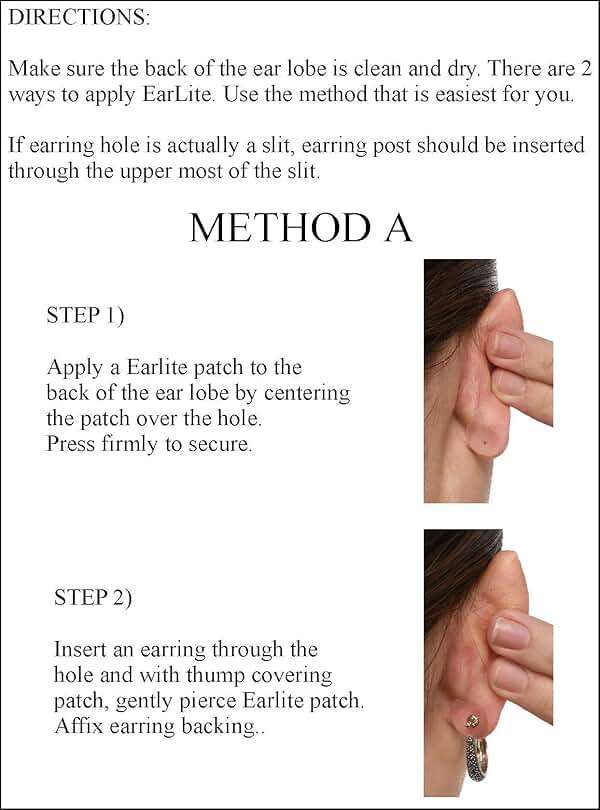 DIRECTIONS:

Make sure the back of the ear lobe is clean and dry. There are 2 ways to apply EarLite. Use the method that is easiest for you.

If earring hole is actually a slit, earring post should be inserted through the upper most of the slit.

METHOD A

STEP 1)

Apply a Earlite patch to the back of the ear lobe by centering the patch over the hole. Press firmly to secure.

STEP 2)

Insert an earring through the hole and with thump covering patch, gently pierce Earlite patch. Affix earring backing..