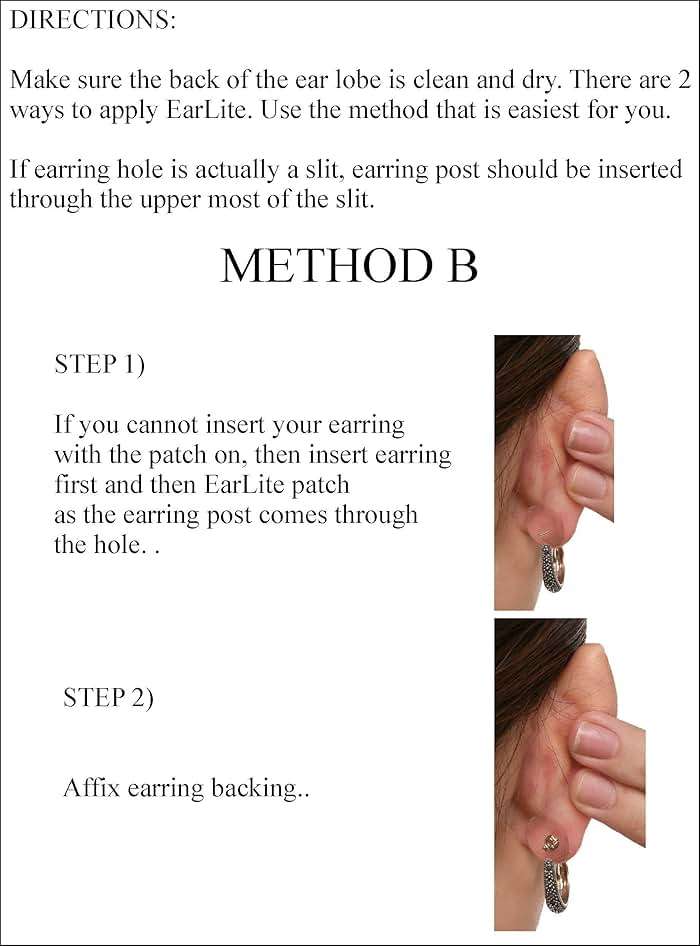 DIRECTIONS:

Make sure the back of the ear lobe is clean and dry. There are 2 ways to apply EarLite. Use the method that is easiest for you.

If earring hole is actually a slit, earring post should be inserted through the upper most of the slit.

METHOD B

STEP 1)

If you cannot insert your earring with the patch on, then insert earring first and then EarLite patch as the earring post comes through the hole. .

STEP 2)

Affix earring backing..