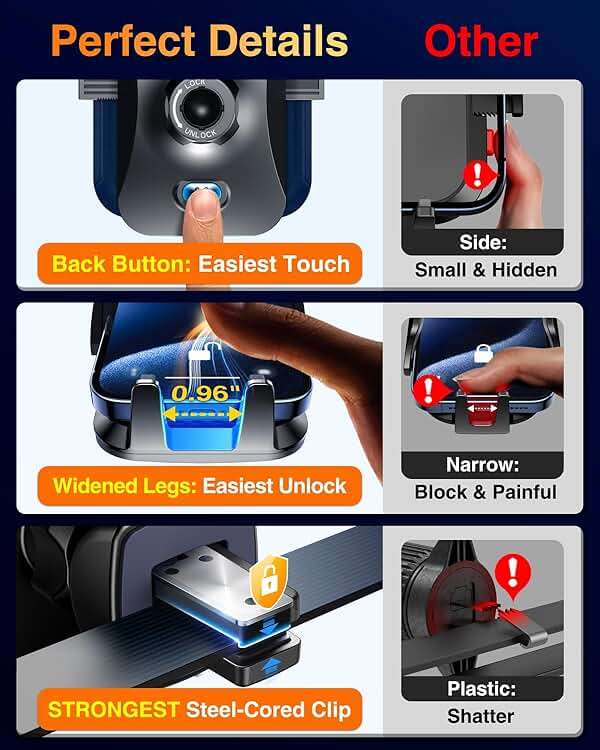 Perfect Details

Other

LOCK
UNLOCK

Back Button: Easiest Touch

Side:
Small & Hidden

0.96"

Widened Legs: Easiest Unlock

Narrow:
Block & Painful

STRONGEST Steel-Cored Clip

Plastic:
Shatter