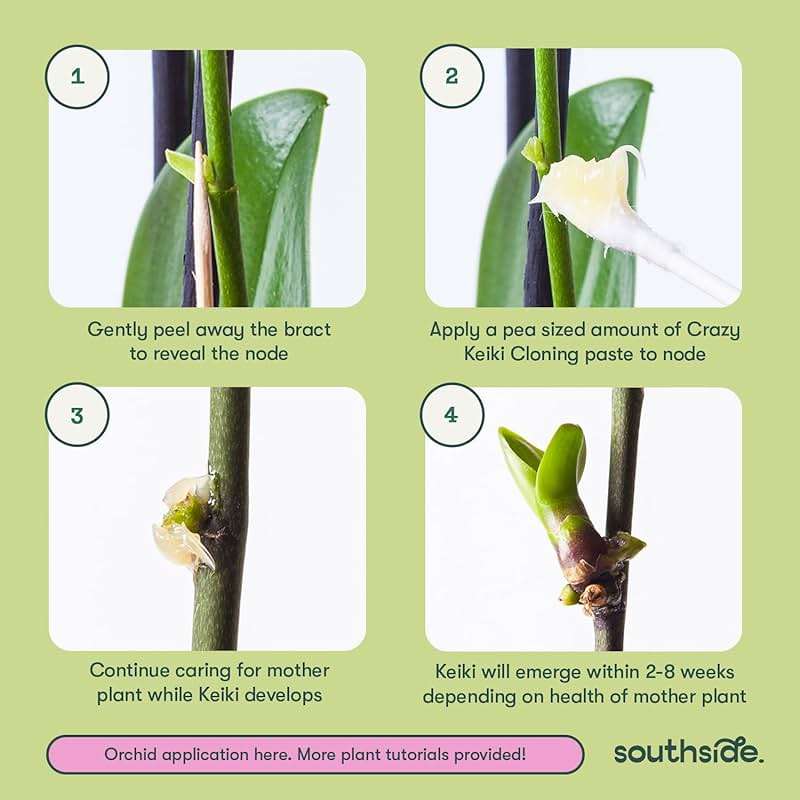 1

Gently peel away the bract to reveal the node

2

Apply a pea sized amount of Crazy Keiki Cloning paste to node

3

Continue caring for mother plant while Keiki develops

4

Keiki will emerge within 2-8 weeks depending on health of mother plant

Orchid application here. More plant tutorials provided!

southside.