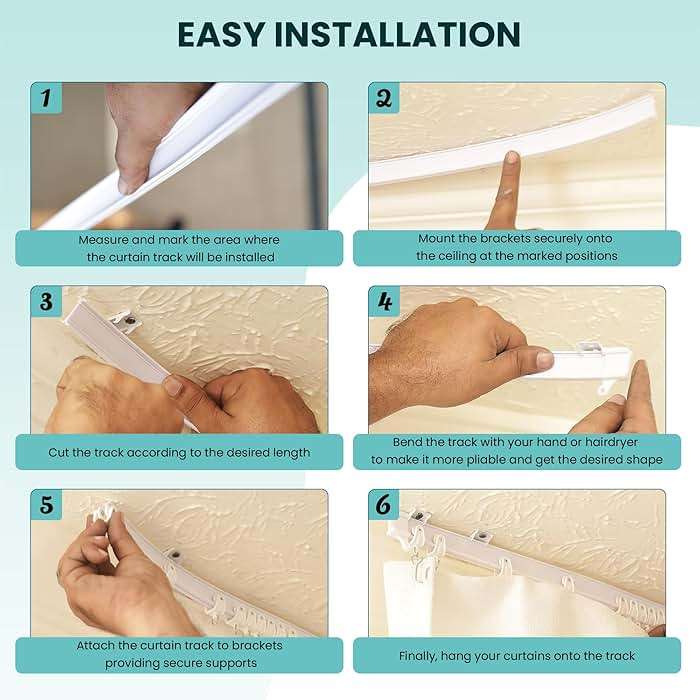 EASY INSTALLATION

1

Measure and mark the area where the curtain track will be installed

2

Mount the brackets securely onto the ceiling at the marked positions

3

Cut the track according to the desired length

4

Bend the track with your hand or hairdryer to make it more pliable and get the desired shape

5

Attach the curtain track to brackets providing secure supports

6

Finally, hang your curtains onto the track