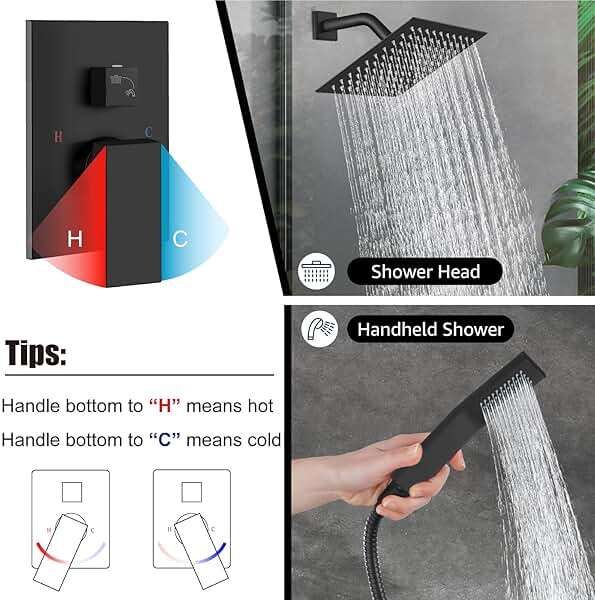 H C
H C

Shower Head

Handheld Shower

Tips:

Handle bottom to "H" means hot

Handle bottom to "C" means cold

H C

H C