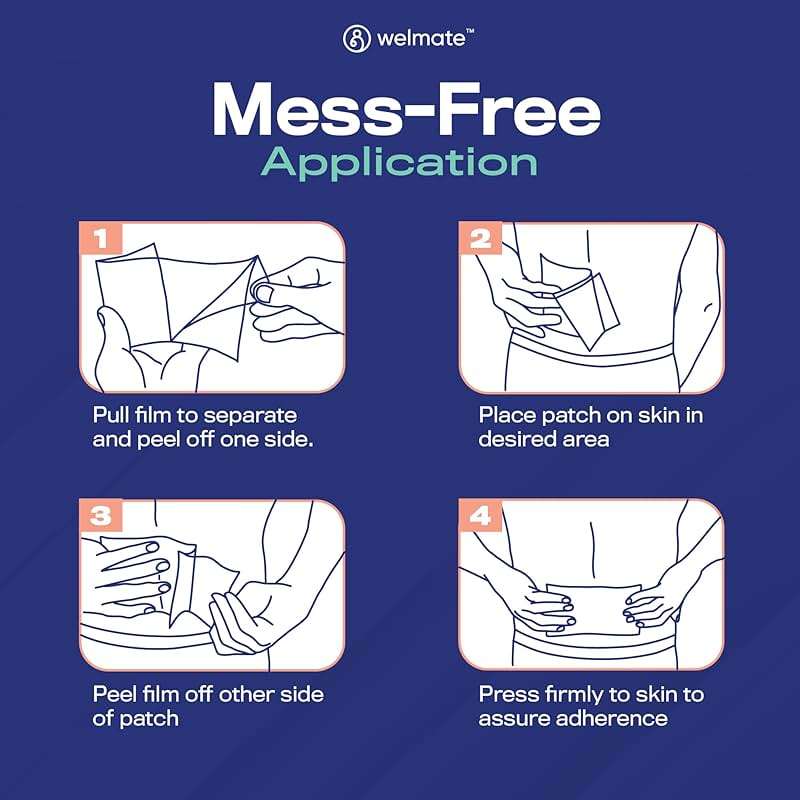 welmate™

Mess-Free
Application

1
Pull film to separate and peel off one side.

2
Place patch on skin in desired area

3
Peel film off other side of patch

4
Press firmly to skin to assure adherence