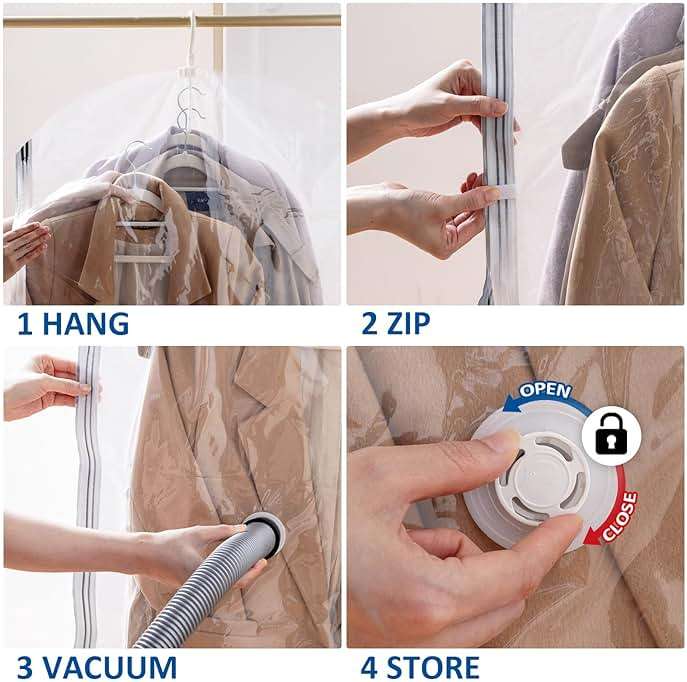 1 HANG

2 ZIP

3 VACUUM

OPEN

CLOSE

4 STORE