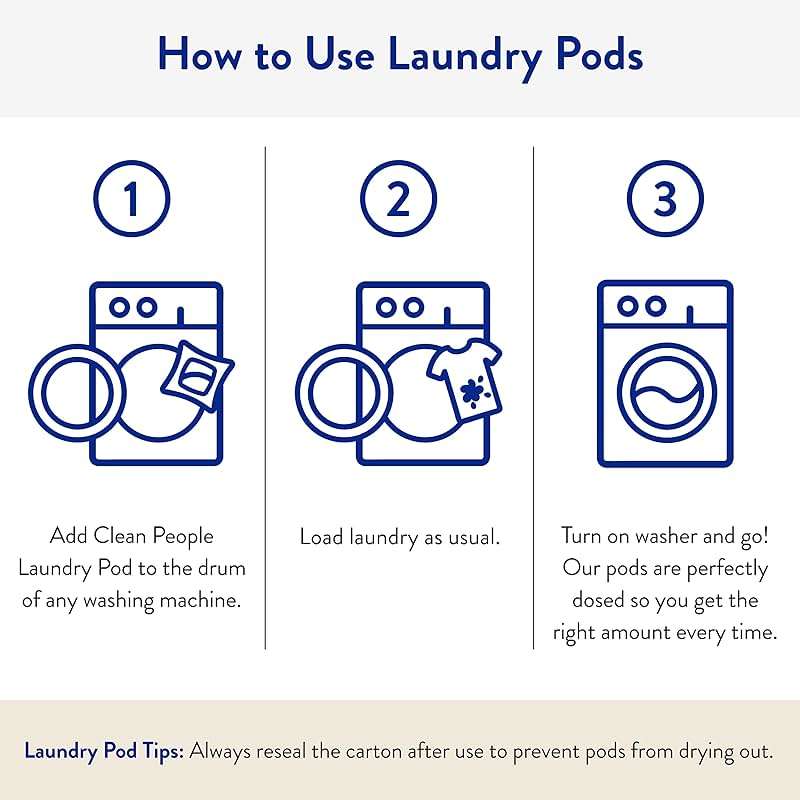 How to Use Laundry Pods

1

Add Clean People Laundry Pod to the drum of any washing machine.

2

Load laundry as usual.

3

Turn on washer and go! Our pods are perfectly dosed so you get the right amount every time.

Laundry Pod Tips: Always reseal the carton after use to prevent pods from drying out.