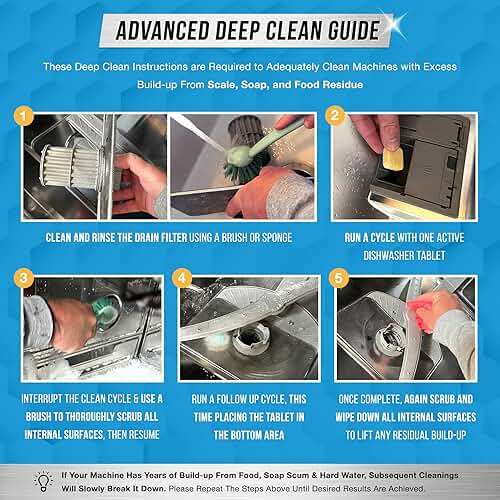 ADVANCED DEEP CLEAN GUIDE

These Deep Clean Instructions are Required to Adequately Clean Machines with Excess Build-up From Scale, Soap, and Food Residue

1

CLEAN AND RINSE THE DRAIN FILTER USING A BRUSH OR SPONGE

2

RUN A CYCLE WITH ONE ACTIVE DISHWASHER TABLET

3

INTERRUPT THE CLEAN CYCLE & USE A BRUSH TO THOROUGHLY SCRUB ALL INTERNAL SURFACES, THEN RESUME

4

RUN A FOLLOW UP CYCLE, THIS TIME PLACING THE TABLET IN THE BOTTOM AREA

5

ONCE COMPLETE, AGAIN SCRUB AND WIPE DOWN ALL INTERNAL SURFACES TO LIFT ANY RESIDUAL BUILD-UP

If Your Machine Has Years of Build-up From Food, Soap Scum & Hard Water, Subsequent Cleanings Will Slowly Break It Down. Please Repeat The Steps Above Until Desired Results Are Achieved.