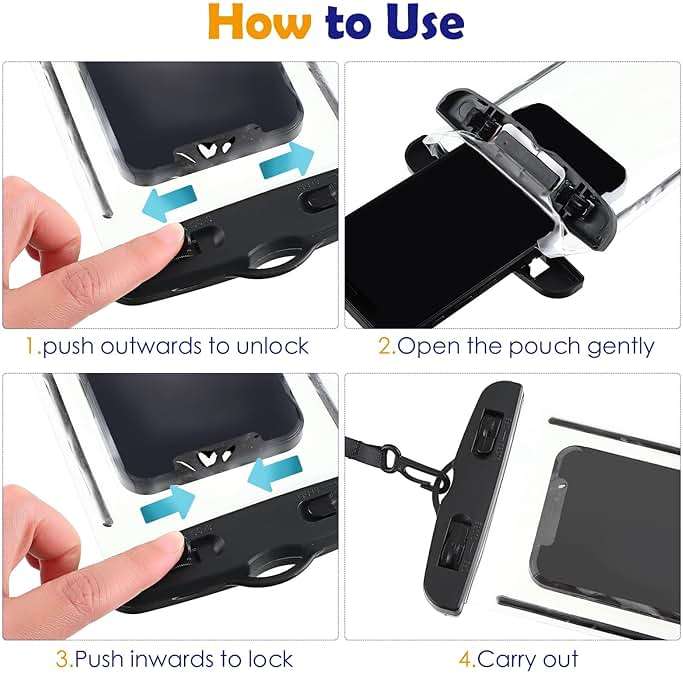 How to Use

1.push outwards to unlock

2.Open the pouch gently

3.Push inwards to lock

4.Carry out