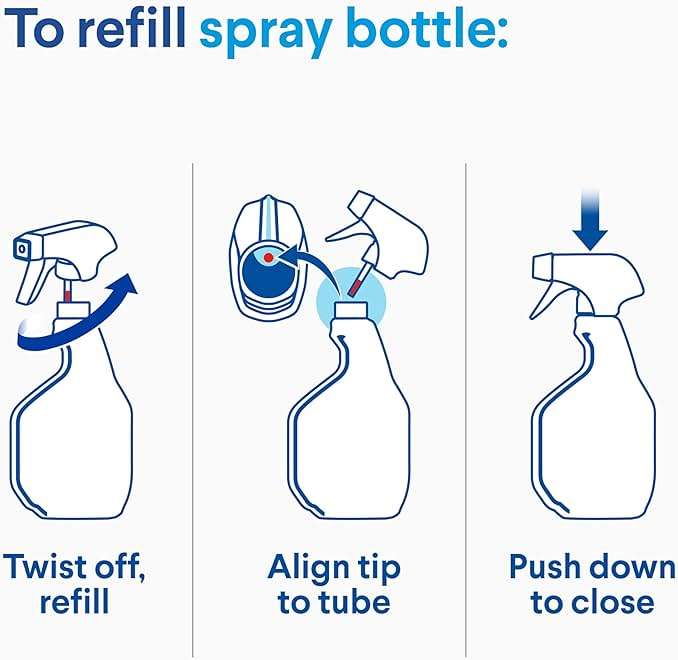 To refill spray bottle:

Twist off, refill

Align tip to tube

Push down to close