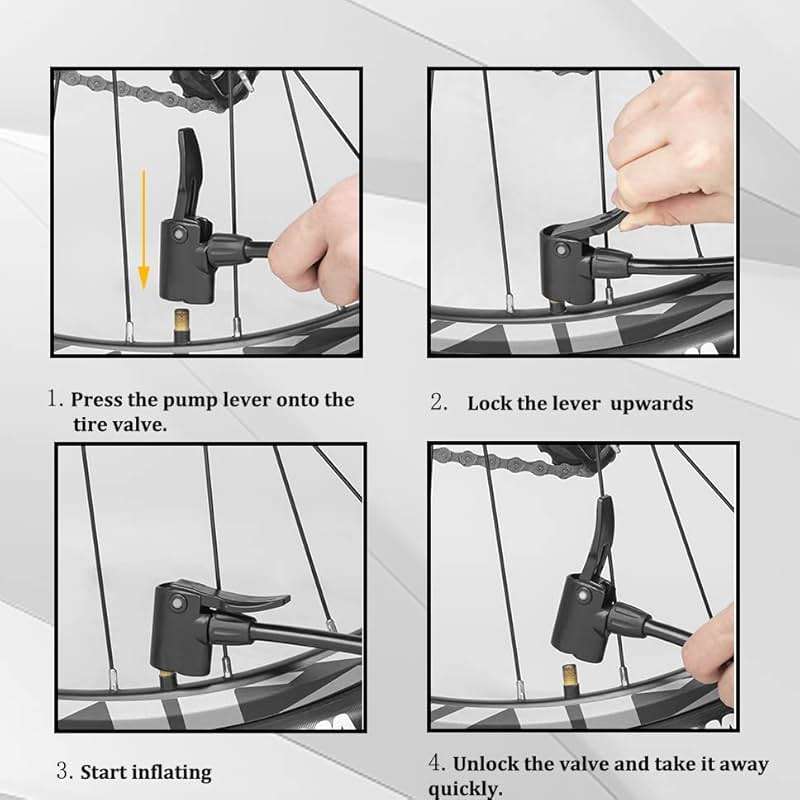 1. Press the pump lever onto the tire valve.

2. Lock the lever upwards

3. Start inflating

4. Unlock the valve and take it away quickly.