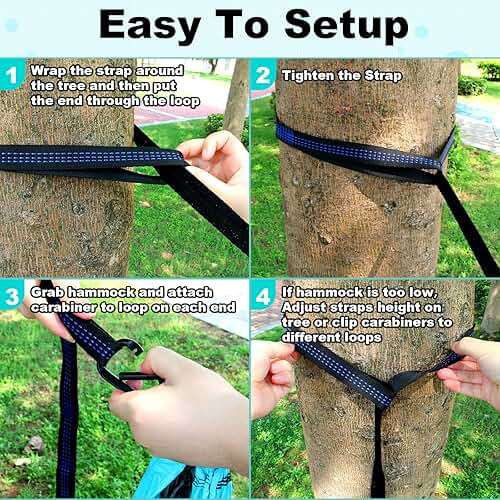 Easy To Setup

1 Wrap the strap around the tree and then put the end through the loop

2 Tighten the Strap

3 Grab hammock and attach carabiner to loop on each end

4 If hammock is too low, Adjust straps height on tree or clip carabiners to different loops