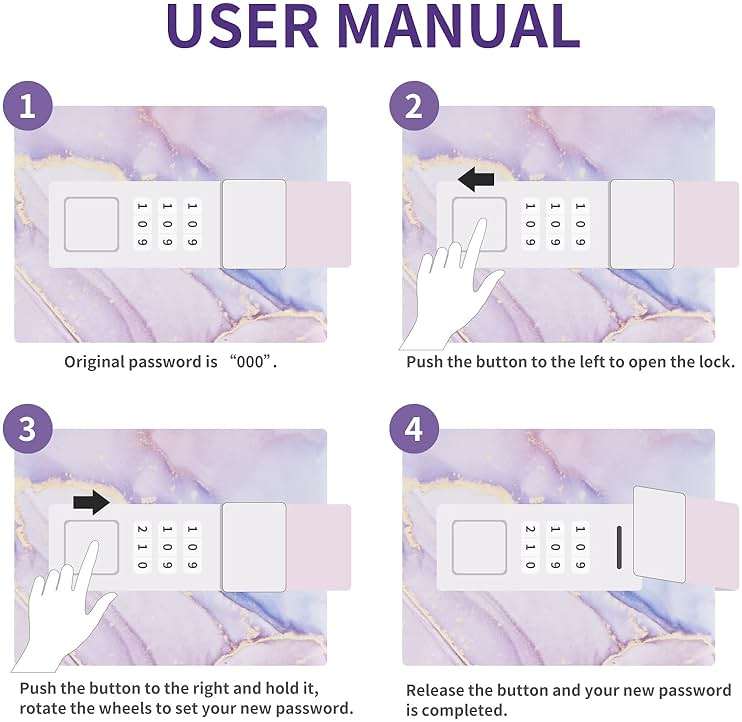 USER MANUAL

1

1 0 9
1 0 9
1 0 9

Original password is “000”.

2

1 0 9
1 0 9
1 0 9

Push the button to the left to open the lock.

3

2 1 0
1 0 9
1 0 9

Push the button to the right and hold it, rotate the wheels to set your new password.

4

2 1 0
1 0 9
1 0 9

Release the button and your new password is completed.