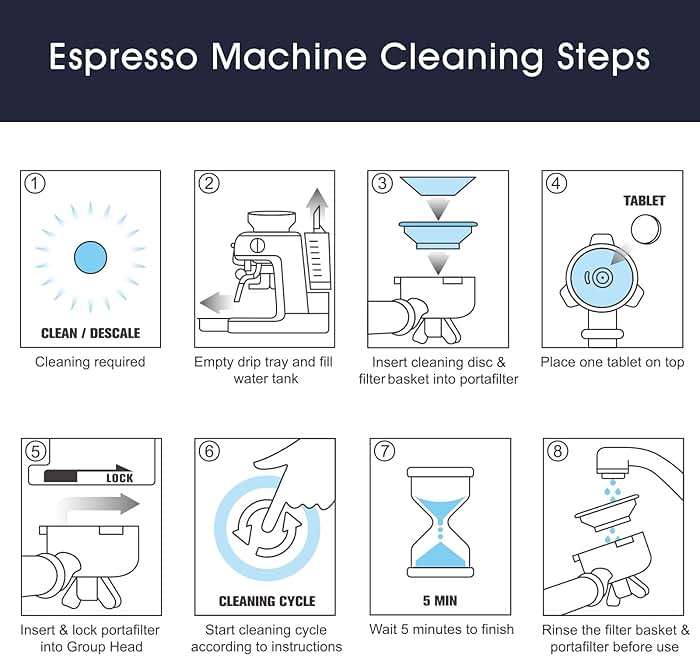 Espresso Machine Cleaning Steps

1
CLEAN / DESCALE
Cleaning required

2
Empty drip tray and fill water tank

3
Insert cleaning disc & filter basket into portafilter

4
TABLET
Place one tablet on top

5
LOCK
Insert & lock portafilter into Group Head

6
CLEANING CYCLE
Start cleaning cycle according to instructions

7
5 MIN
Wait 5 minutes to finish

8
Rinse the filter basket & portafilter before use