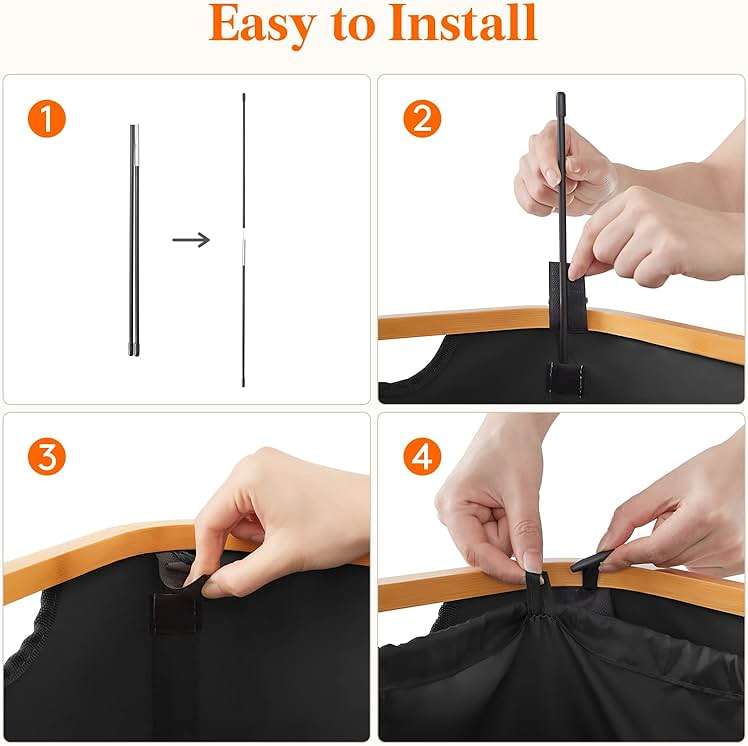 Easy to Install

1

2

3

4