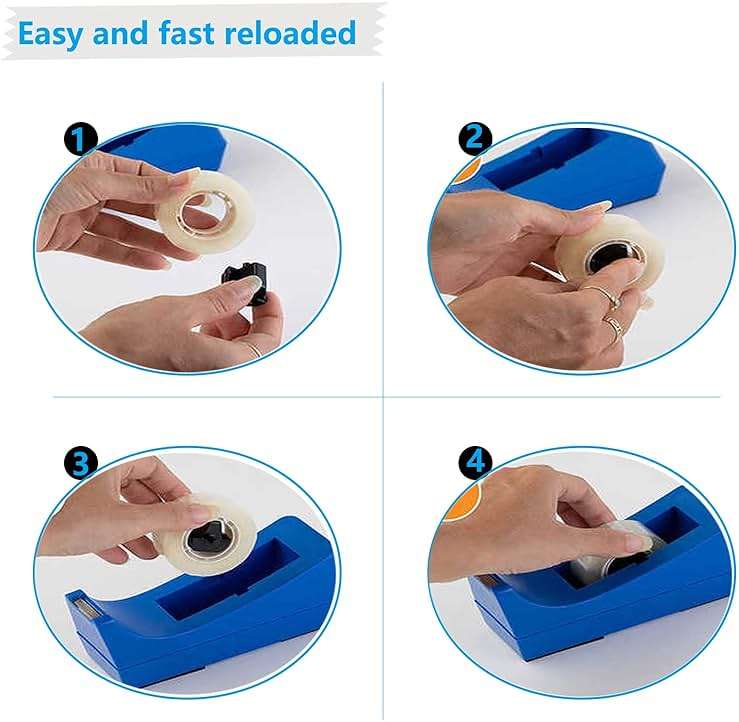 Easy and fast reloaded

1

2

3

4