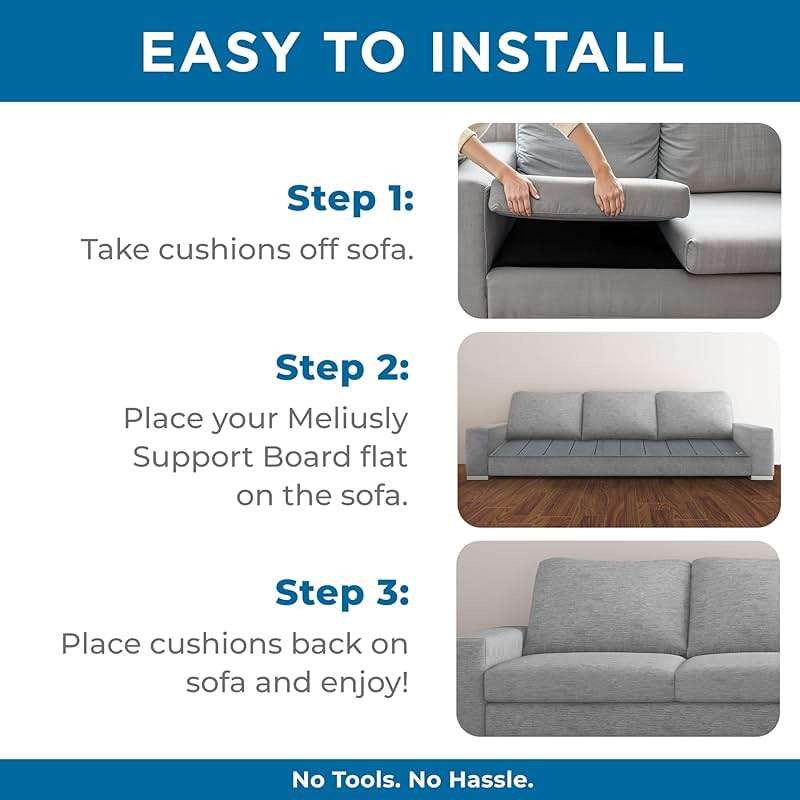 EASY TO INSTALL

Step 1:

Take cushions off sofa.

Step 2:

Place your Meliusly Support Board flat on the sofa.

Step 3:

Place cushions back on sofa and enjoy!

No Tools. No Hassle.