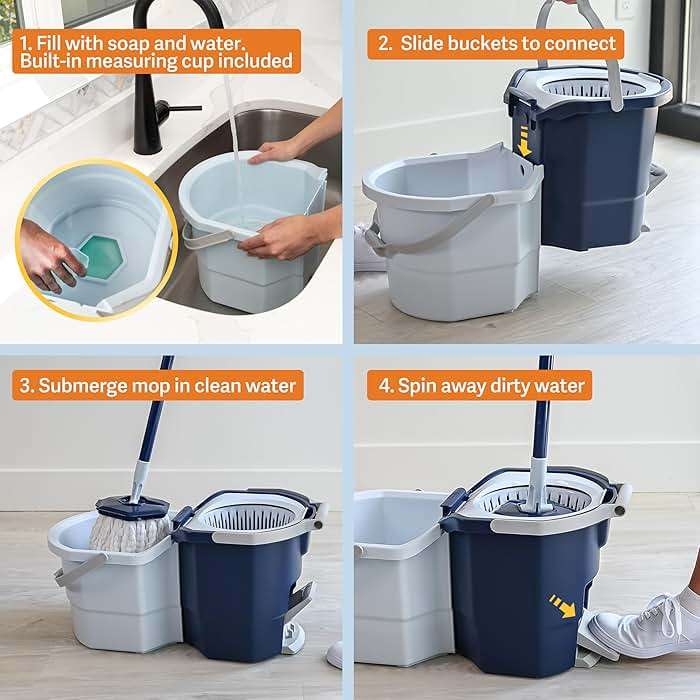 1. Fill with soap and water. Built-in measuring cup included

2. Slide buckets to connect

3. Submerge mop in clean water

4. Spin away dirty water