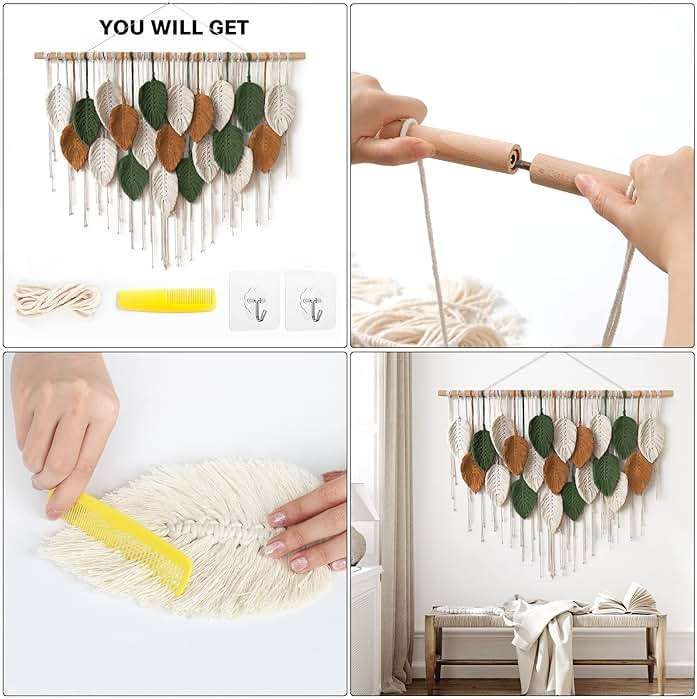 YOU WILL GET