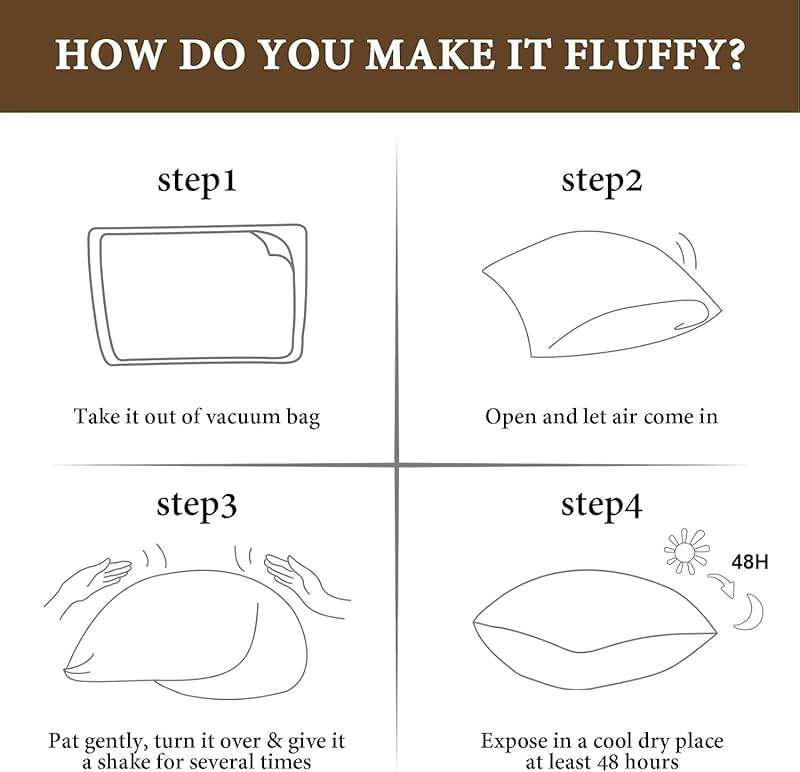 HOW DO YOU MAKE IT FLUFFY?

step1

Take it out of vacuum bag

step2

Open and let air come in

step3

Pat gently, turn it over & give it a shake for several times

step4

48H

Expose in a cool dry place at least 48 hours