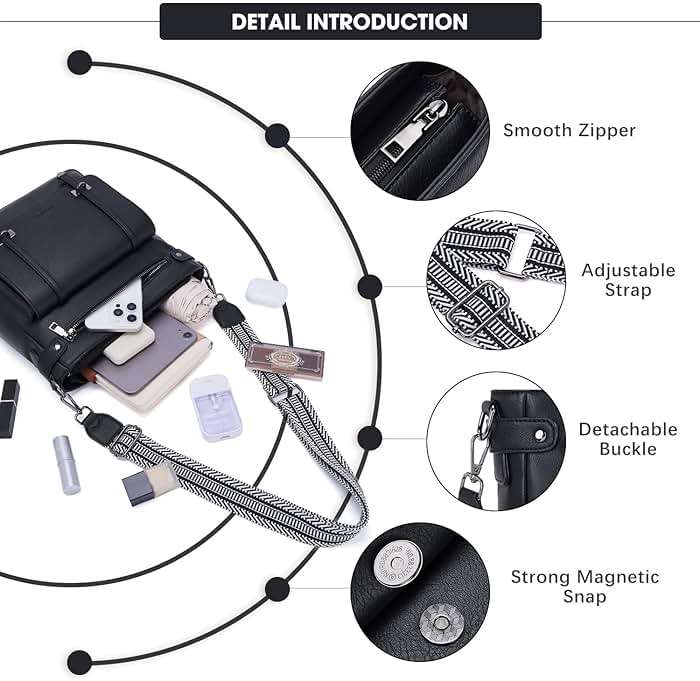 DETAIL INTRODUCTION

Smooth Zipper

Adjustable Strap

Detachable Buckle

Strong Magnetic Snap